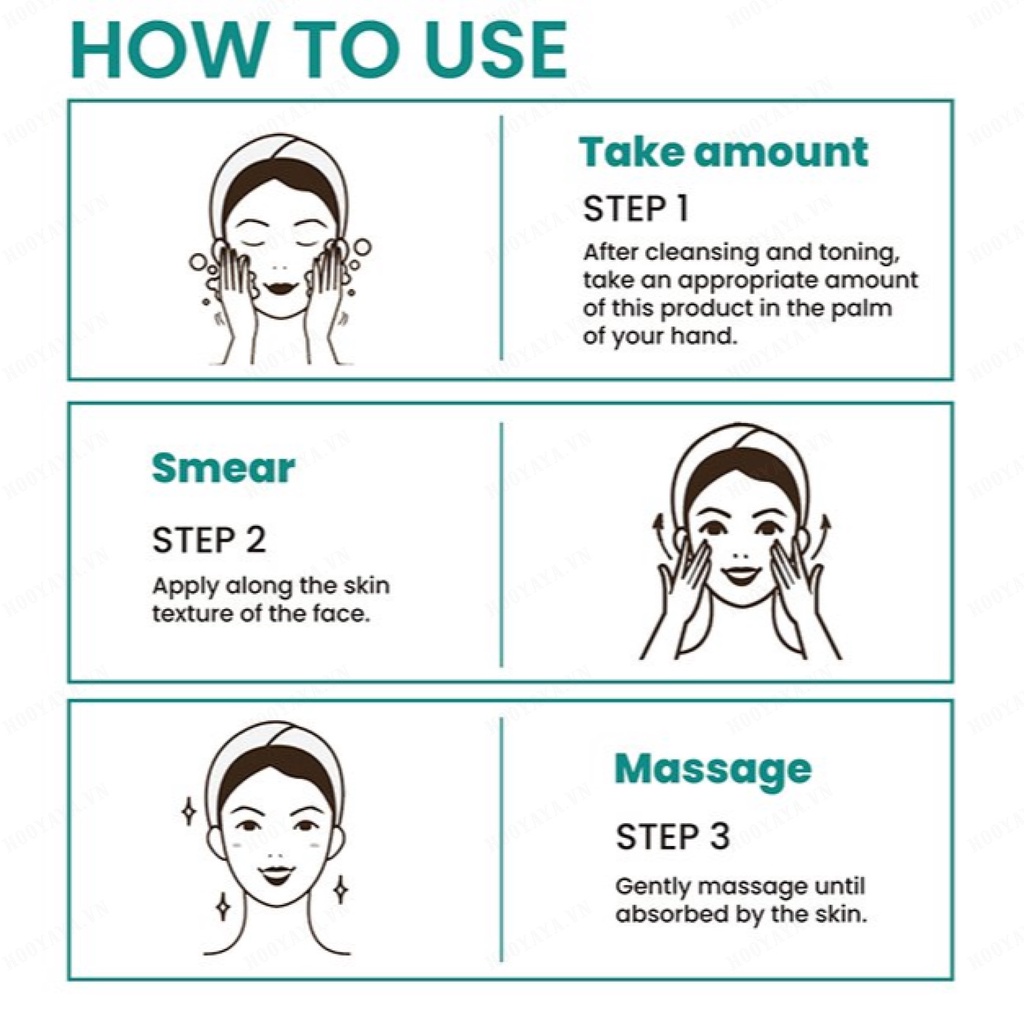 HOW TO USE

Take amount

STEP 1

After cleansing and toning, take an appropriate amount of this product in the palm of your hand.

Smear

STEP 2

Apply along the skin texture of the face.

Massage

STEP 3

Gently massage until absorbed by the skin.

HOOYAYA.VN