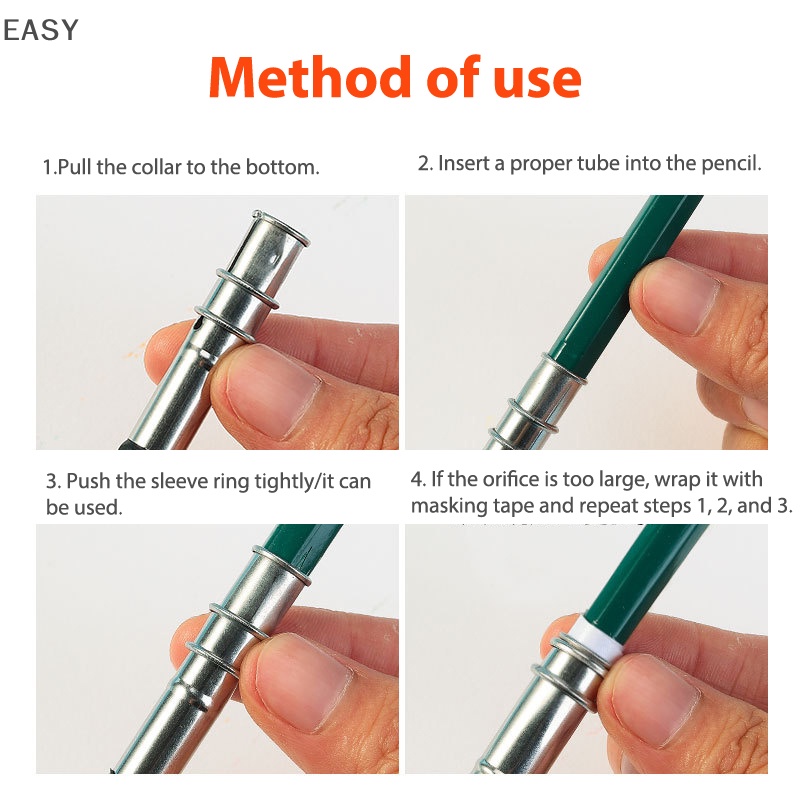 EASY

Method of use

1.Pull the collar to the bottom.

2. Insert a proper tube into the pencil.

3. Push the sleeve ring tightly/it can be used.

4. If the orifice is too large, wrap it with masking tape and repeat steps 1, 2, and 3.