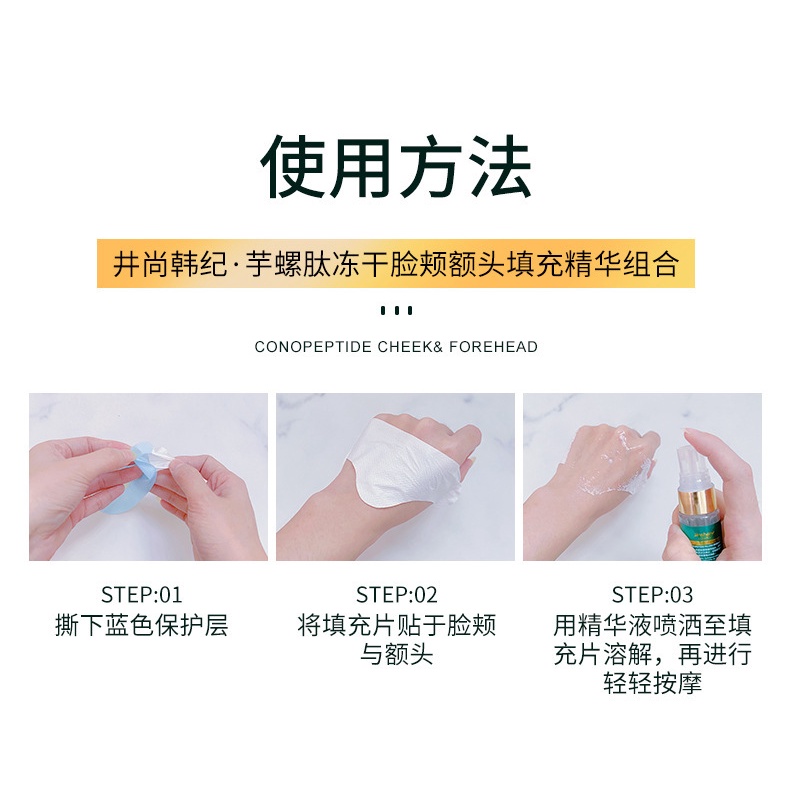 使用方法

井尚韩纪·芋螺肽冻干脸颊额头填充精华组合

CONOPEPTIDE CHEEK& FOREHEAD

STEP:01
撕下蓝色保护层

STEP:02
将填充片贴于脸颊与额头

STEP:03
用精华液喷洒至填充片溶解，再进行轻轻按摩