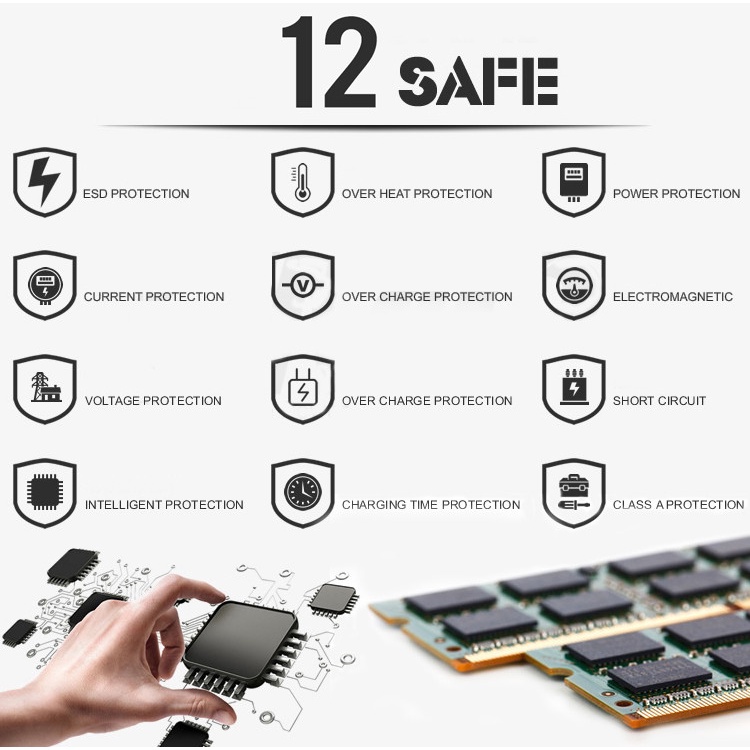 12 SAFE

ESD PROTECTION

OVER HEAT PROTECTION

POWER PROTECTION

CURRENT PROTECTION

OVER CHARGE PROTECTION

ELECTROMAGNETIC

VOLTAGE PROTECTION

OVER CHARGE PROTECTION

SHORT CIRCUIT

INTELLIGENT PROTECTION

CHARGING TIME PROTECTION

CLASS A PROTECTION