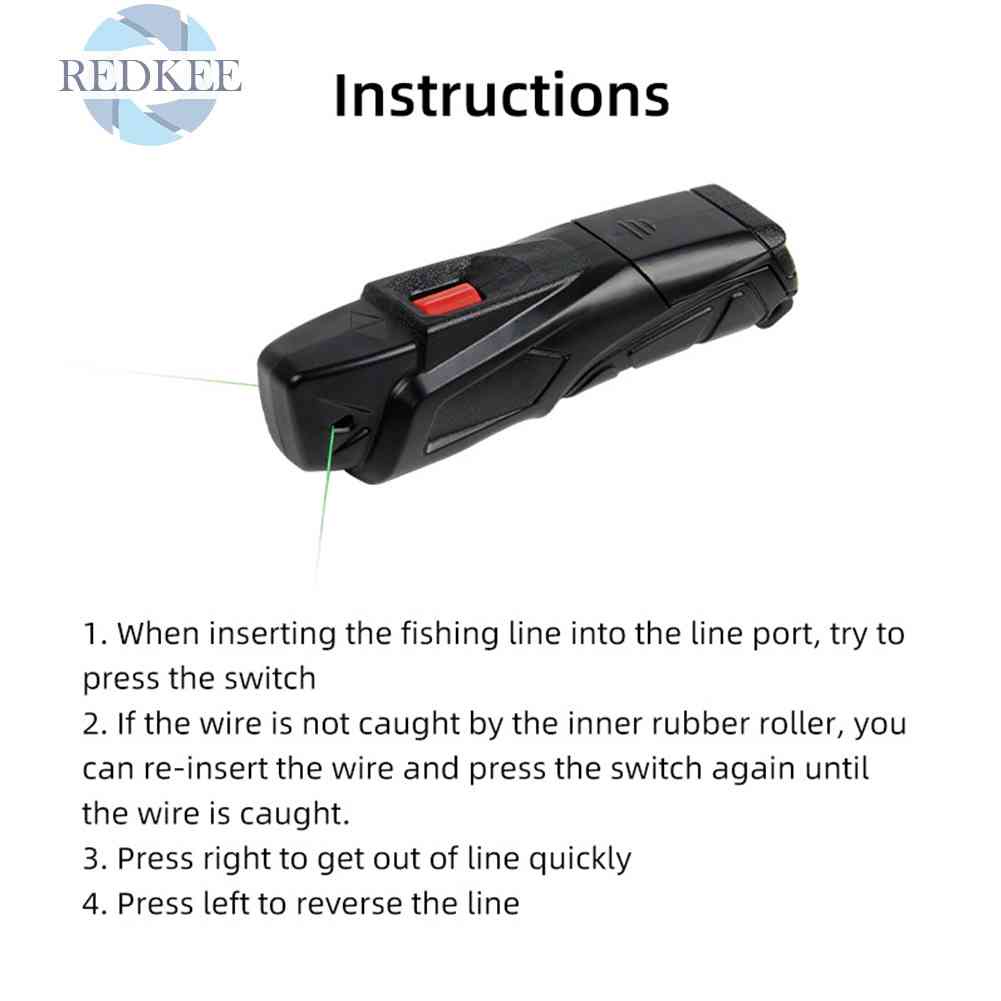 REDKEE

Instructions

1. When inserting the fishing line into the line port, try to press the switch
2. If the wire is not caught by the inner rubber roller, you can re-insert the wire and press the switch again until the wire is caught.
3. Press right to get out of line quickly
4. Press left to reverse the line