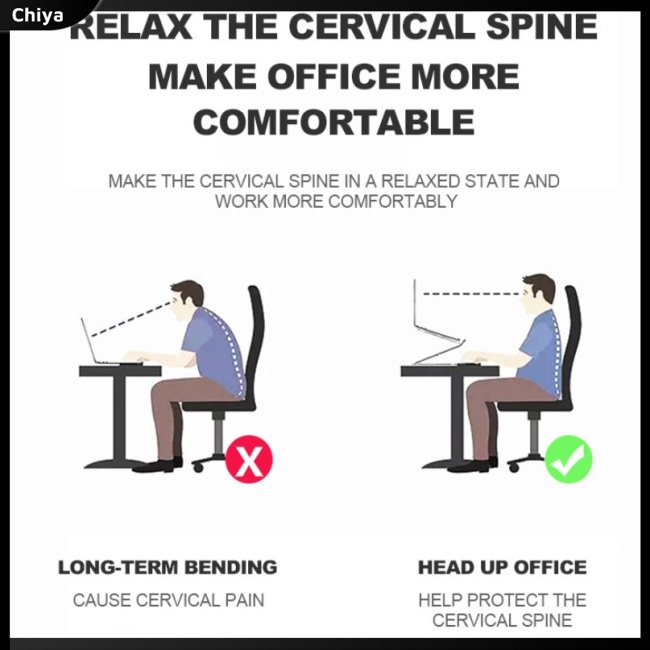 Chiya

RELAX THE CERVICAL SPINE
MAKE OFFICE MORE COMFORTABLE

MAKE THE CERVICAL SPINE IN A RELAXED STATE AND WORK MORE COMFORTABLY

LONG-TERM BENDING

CAUSE CERVICAL PAIN

HEAD UP OFFICE

HELP PROTECT THE CERVICAL SPINE