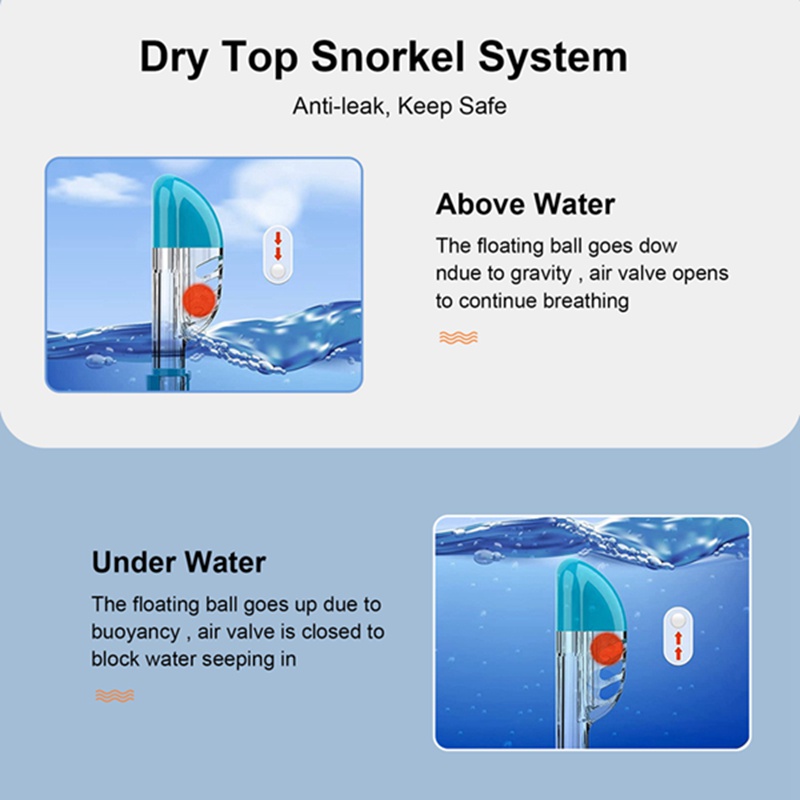 Dry Top Snorkel System

Anti-leak, Keep Safe

Above Water

The floating ball goes dow ndue to gravity , air valve opens to continue breathing

Under Water

The floating ball goes up due to buoyancy , air valve is closed to block water seeping in