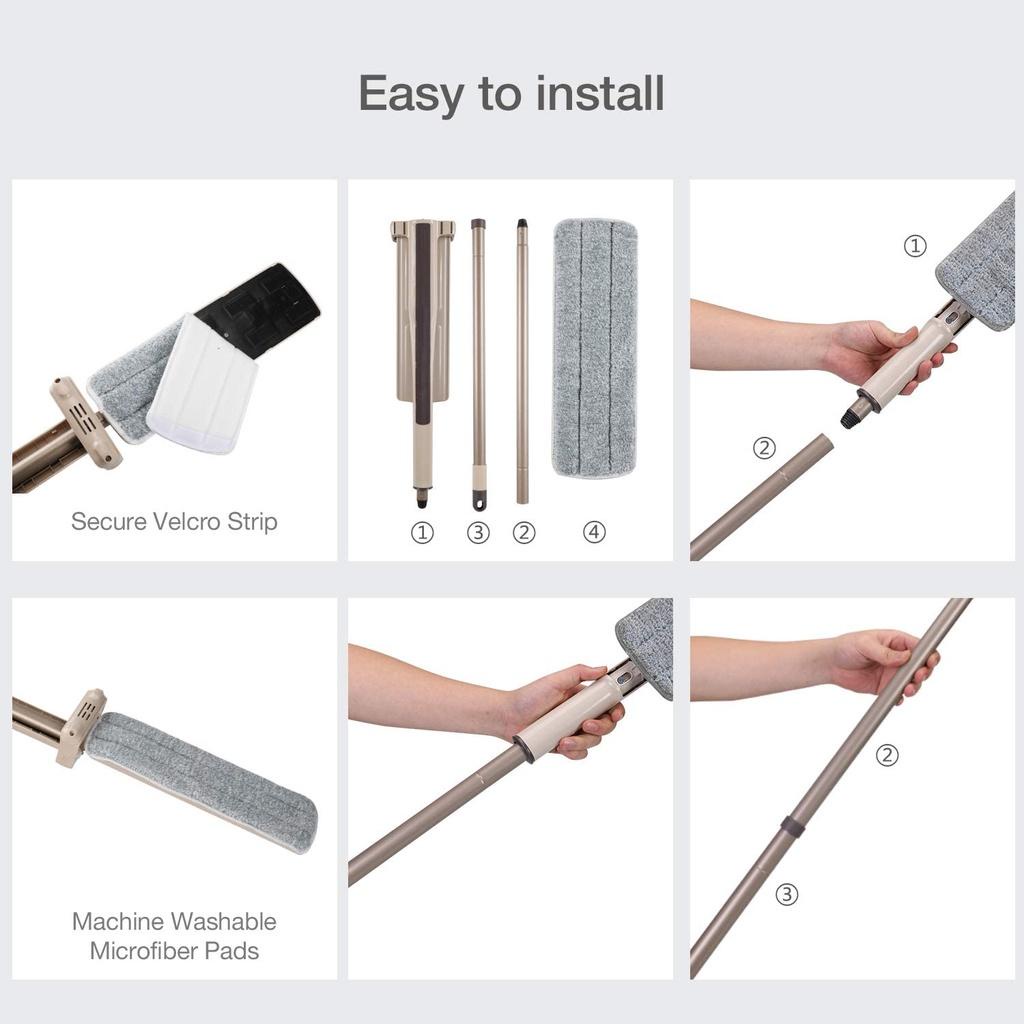 Easy to install

Secure Velcro Strip

① ③ ② ④

①

②

Machine Washable Microfiber Pads

②

③