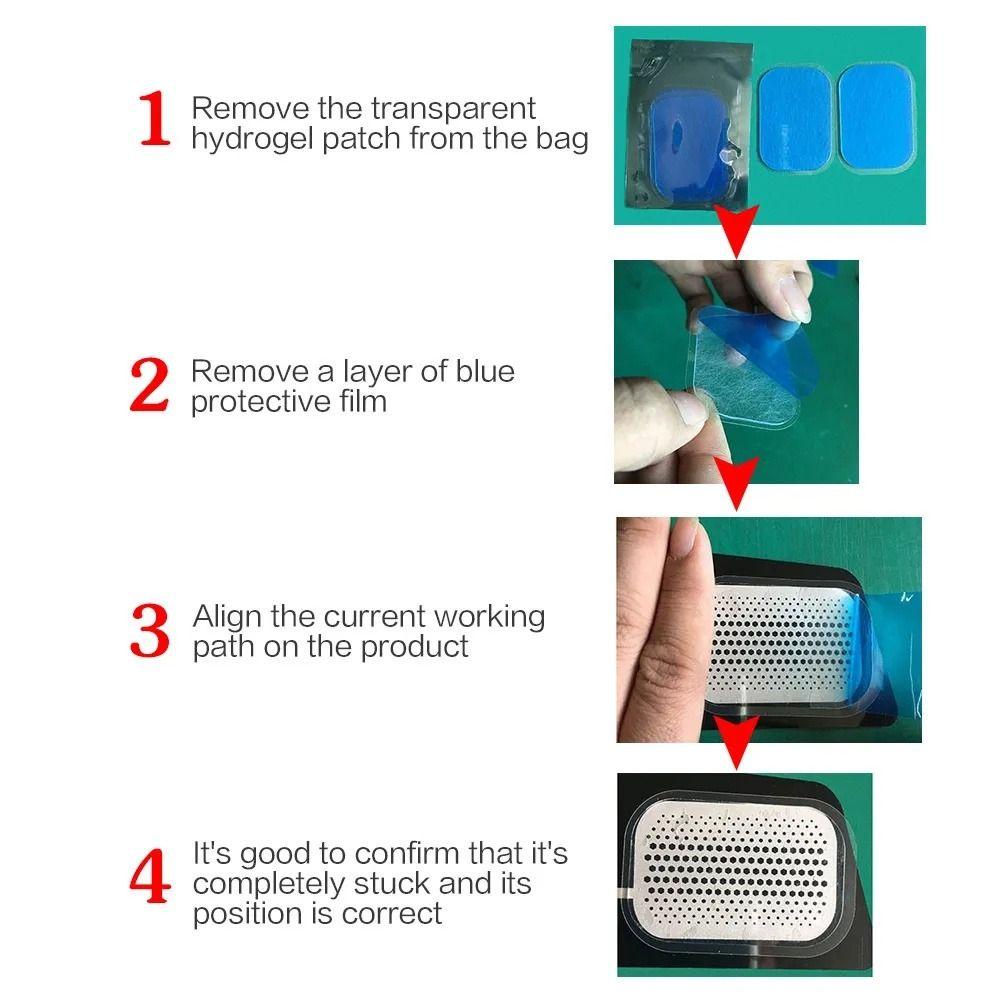 1 Remove the transparent hydrogel patch from the bag

2 Remove a layer of blue protective film

3 Align the current working path on the product

4 It's good to confirm that it's completely stuck and its position is correct