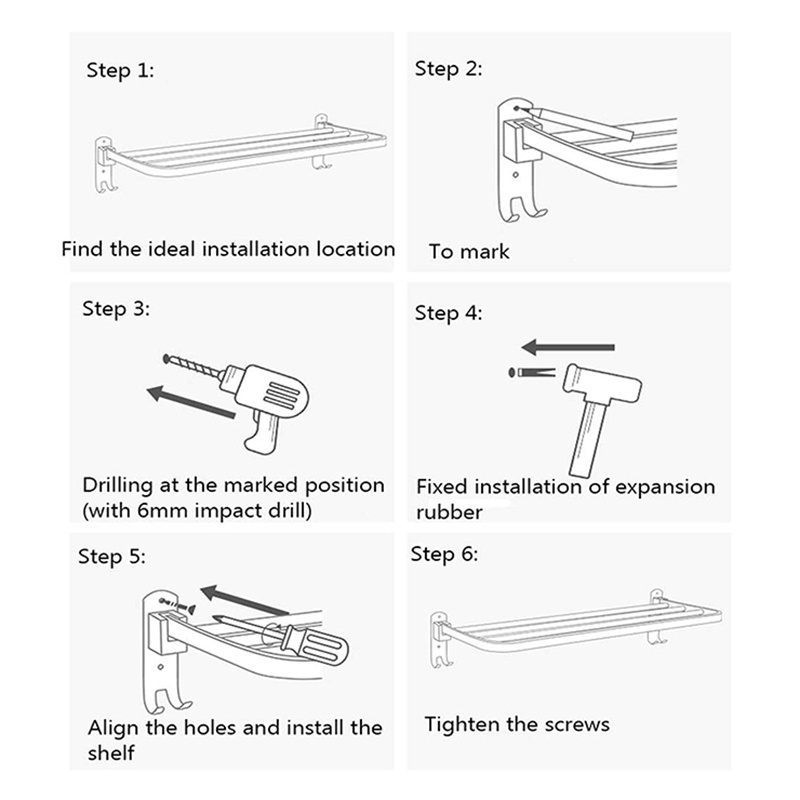 Step 1:

Find the ideal installation location

Step 2:

To mark

Step 3:

Drilling at the marked position (with 6mm impact drill)

Step 4:

Fixed installation of expansion rubber

Step 5:

Align the holes and install the shelf

Step 6:

Tighten the screws