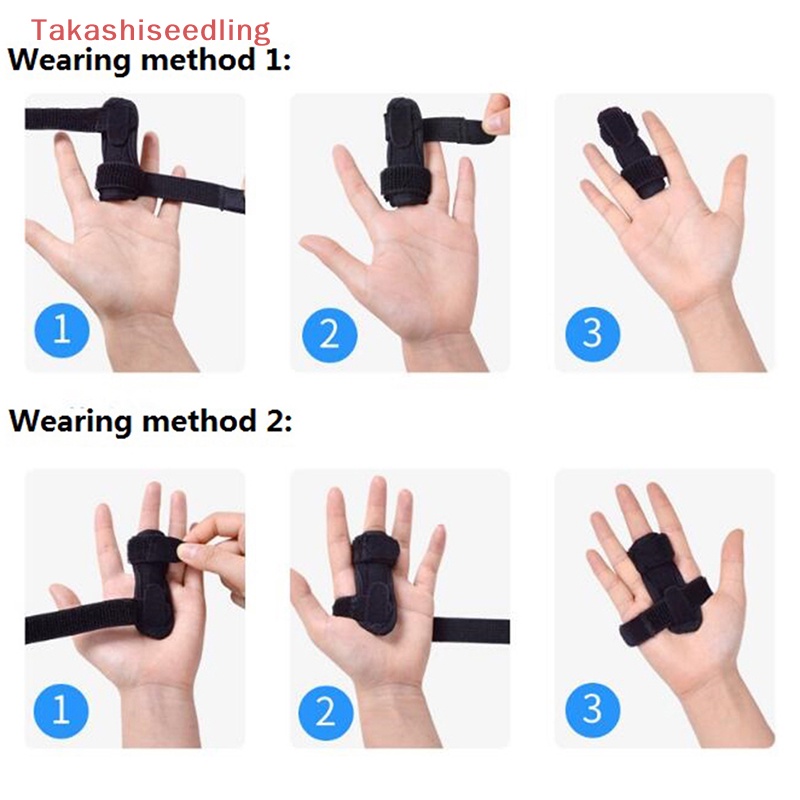 Takashiseedling

Wearing method 1:

1

2

3

Wearing method 2:

1

2

3