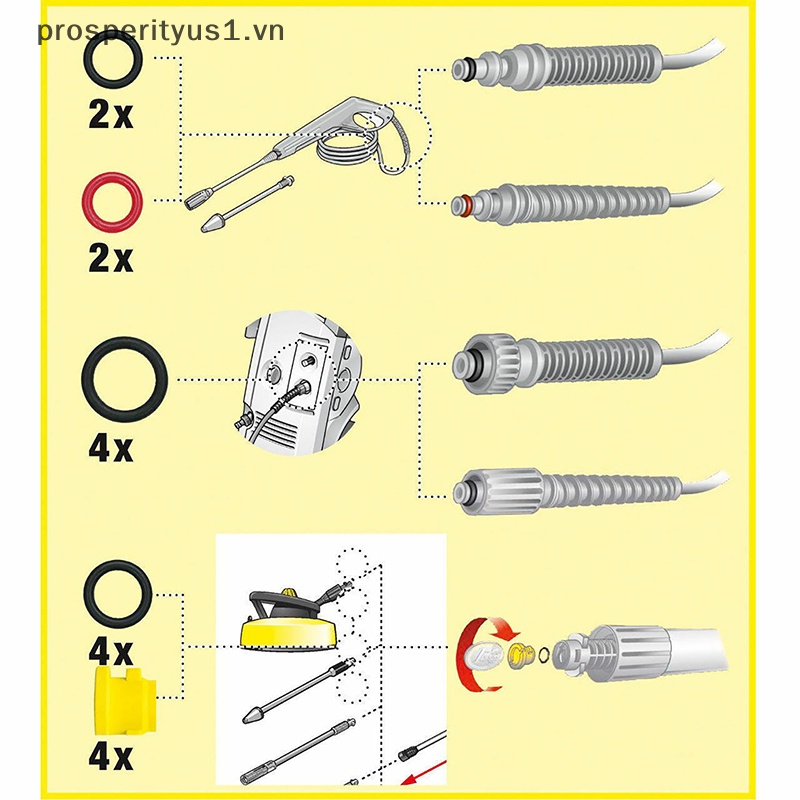 prosperityus1.vn

2x

2x

4x

4x

4x