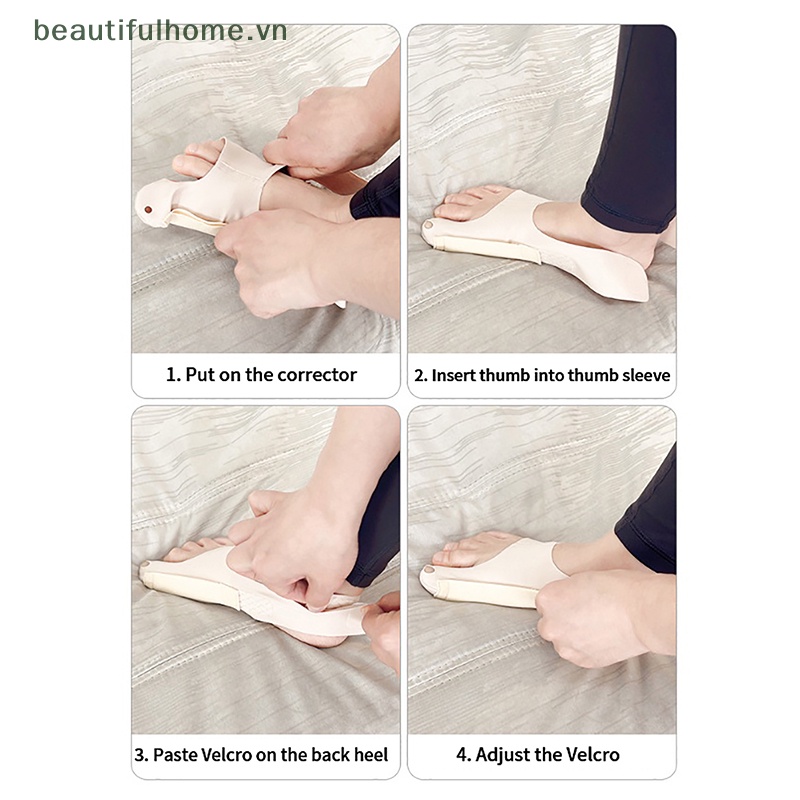 beautifulhome.vn

1. Put on the corrector

2. Insert thumb into thumb sleeve

3. Paste Velcro on the back heel

4. Adjust the Velcro