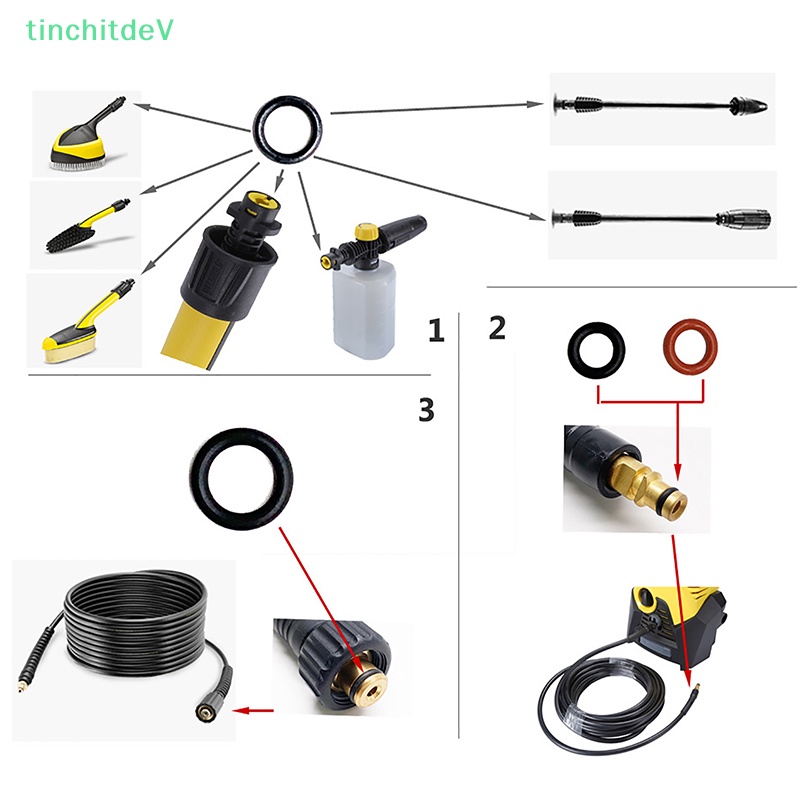 tinchitdeV

1

2

3