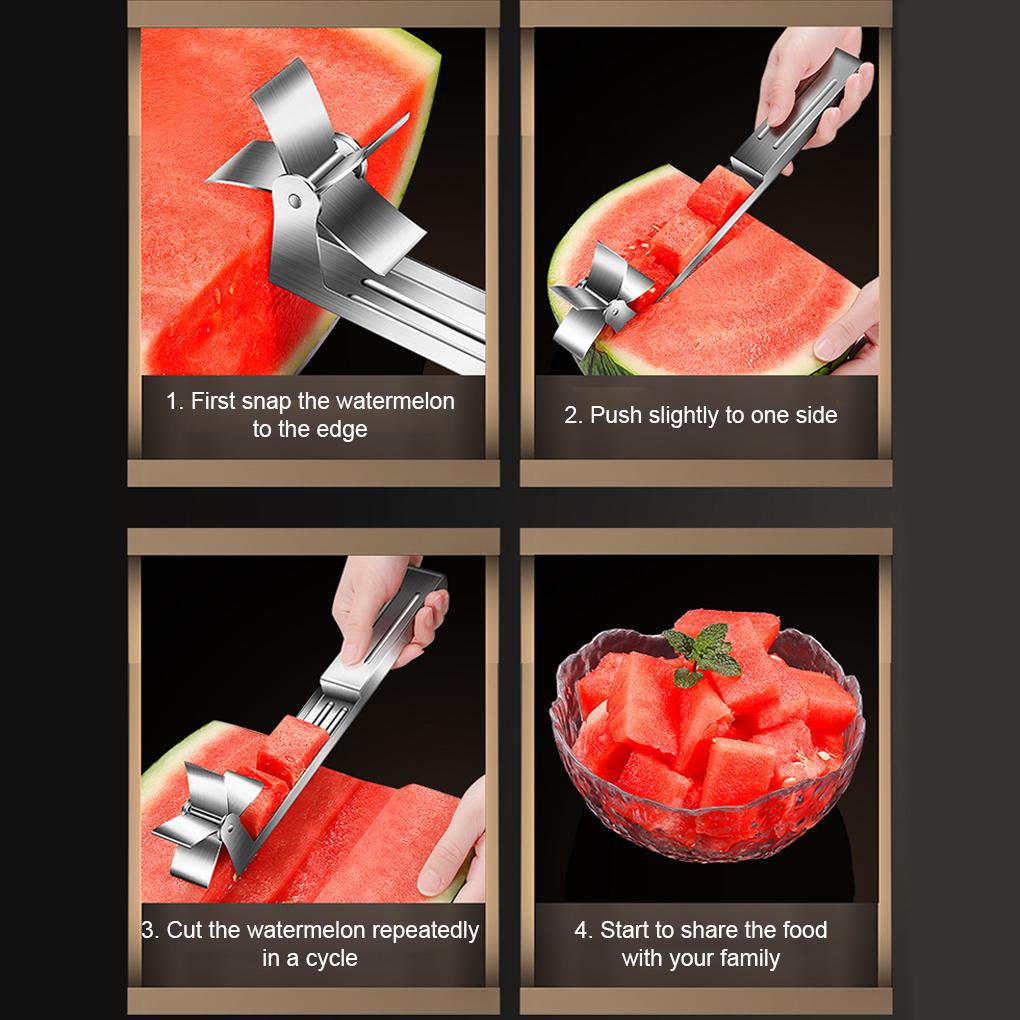 1. First snap the watermelon to the edge

2. Push slightly to one side

3. Cut the watermelon repeatedly in a cycle

4. Start to share the food with your family