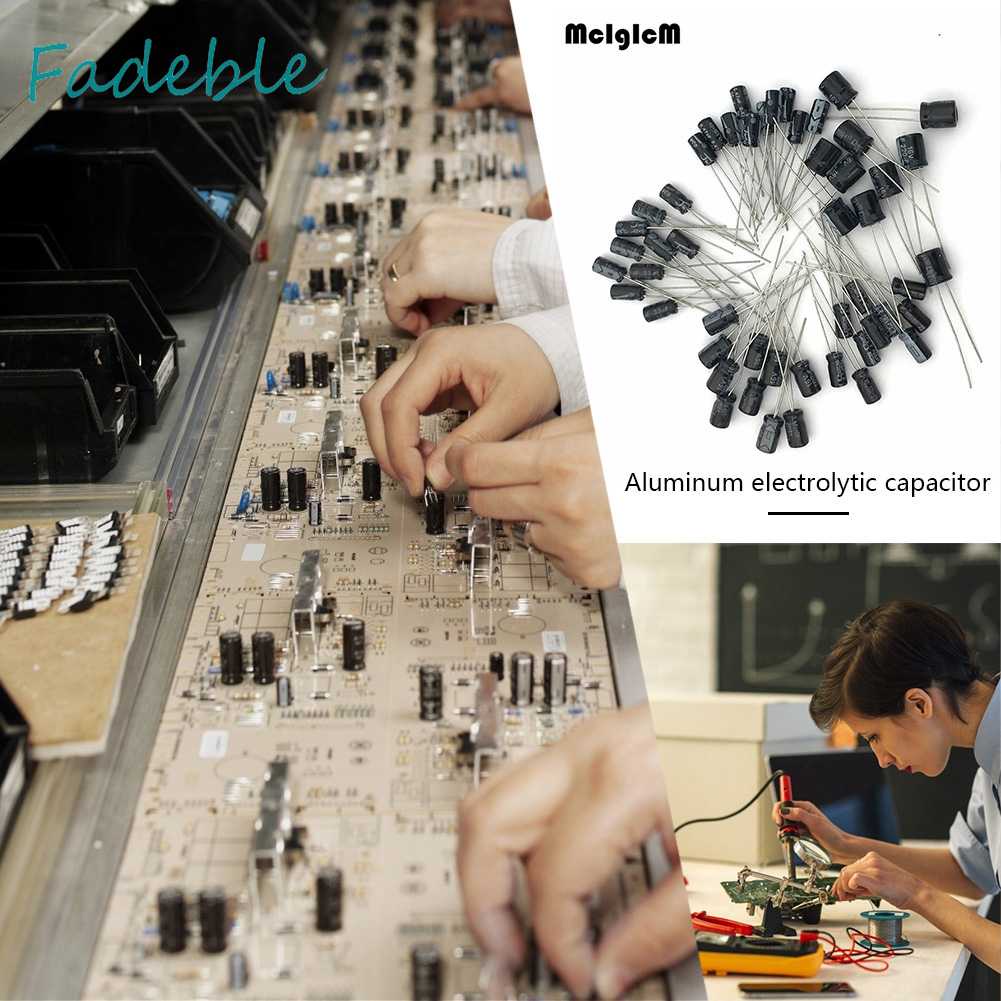 Fadeble

McIgIcM

Aluminum electrolytic capacitor