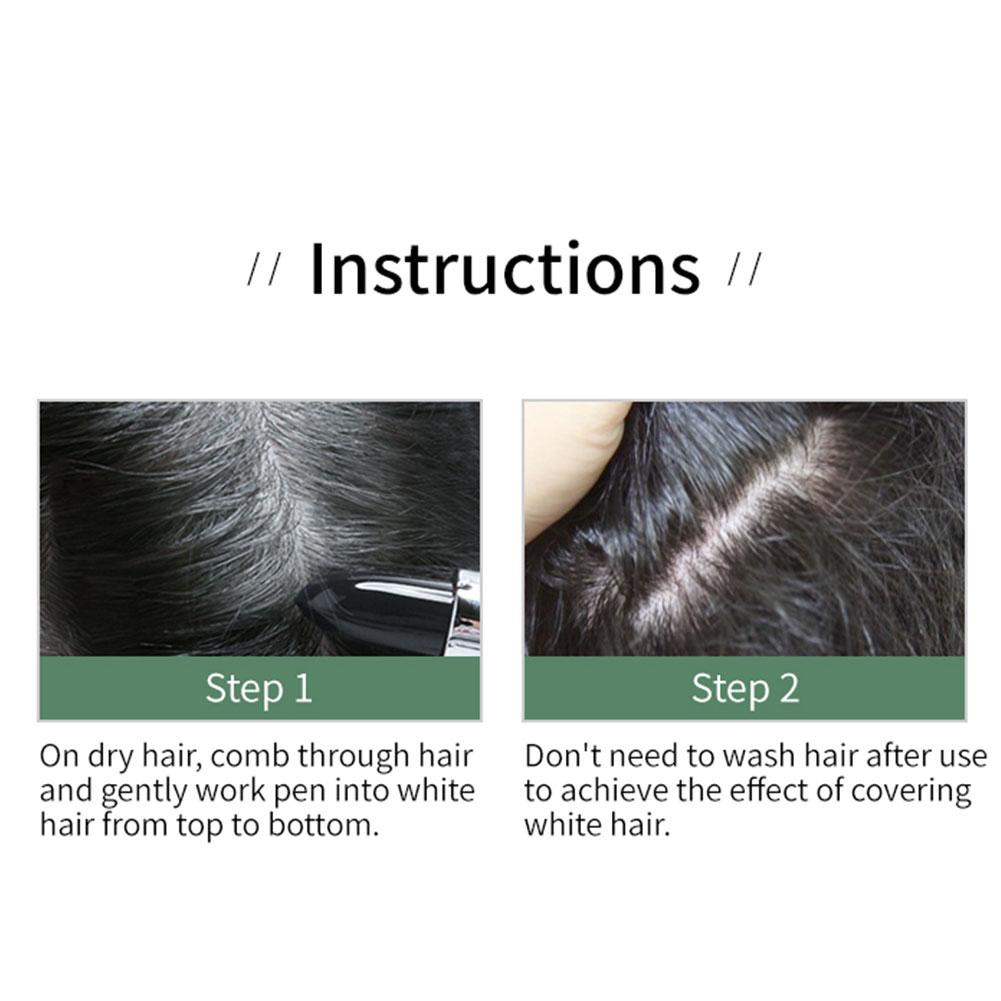 // Instructions //

Step 1

On dry hair, comb through hair and gently work pen into white hair from top to bottom.

Step 2

Don't need to wash hair after use to achieve the effect of covering white hair.