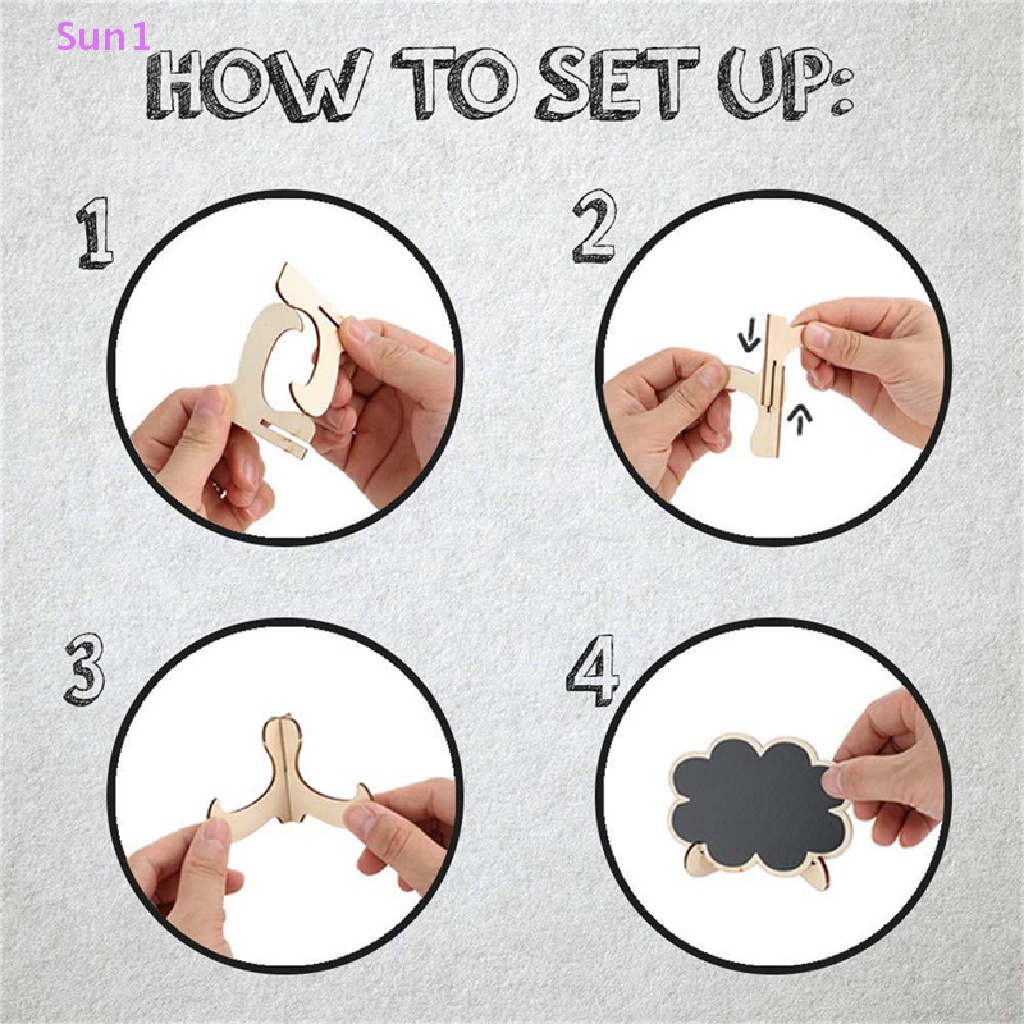 Sun1

HOW TO SET UP:

1

2

3

4