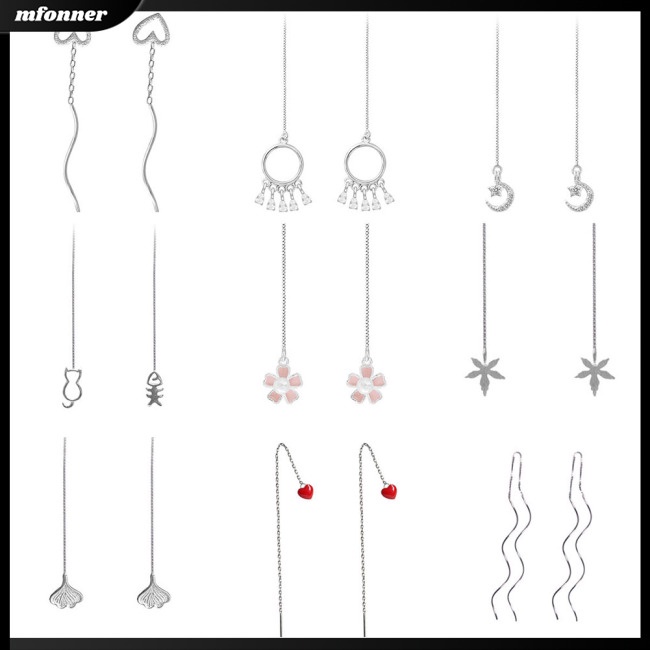 mfonner