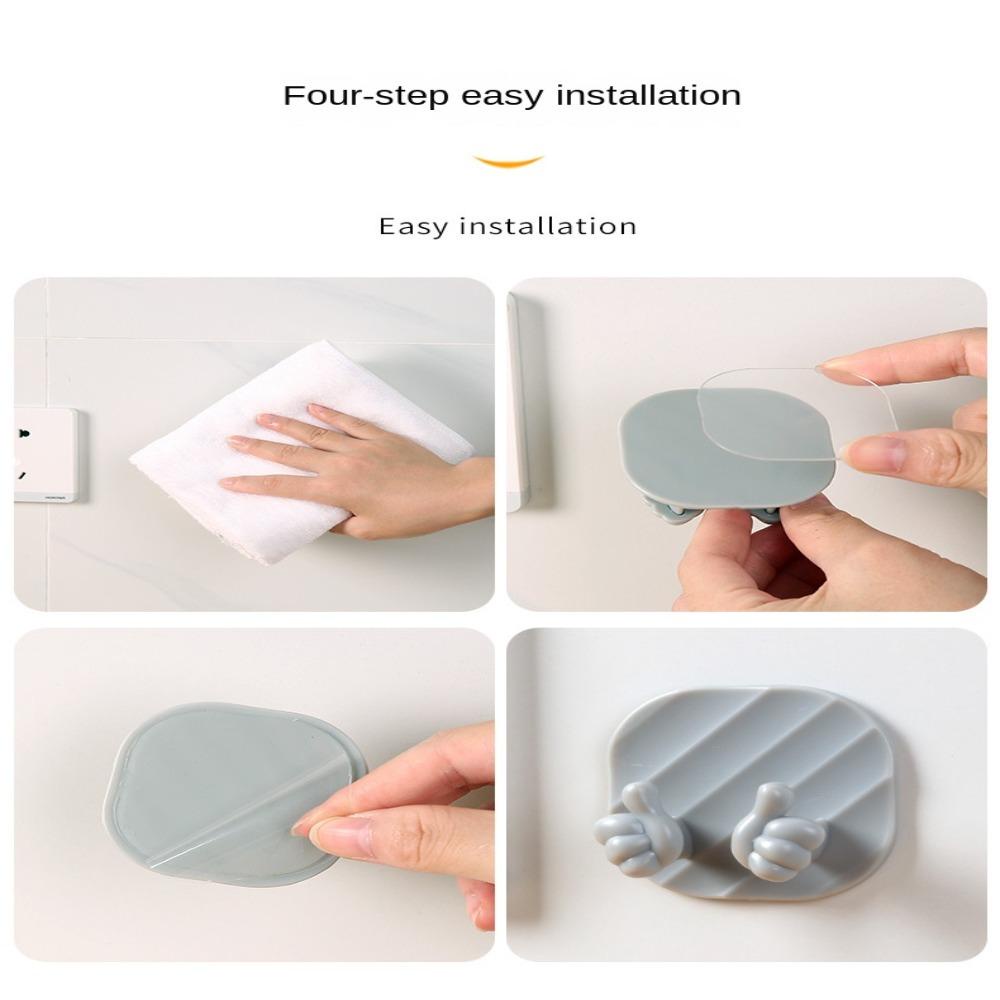 Four-step easy installation

Easy installation