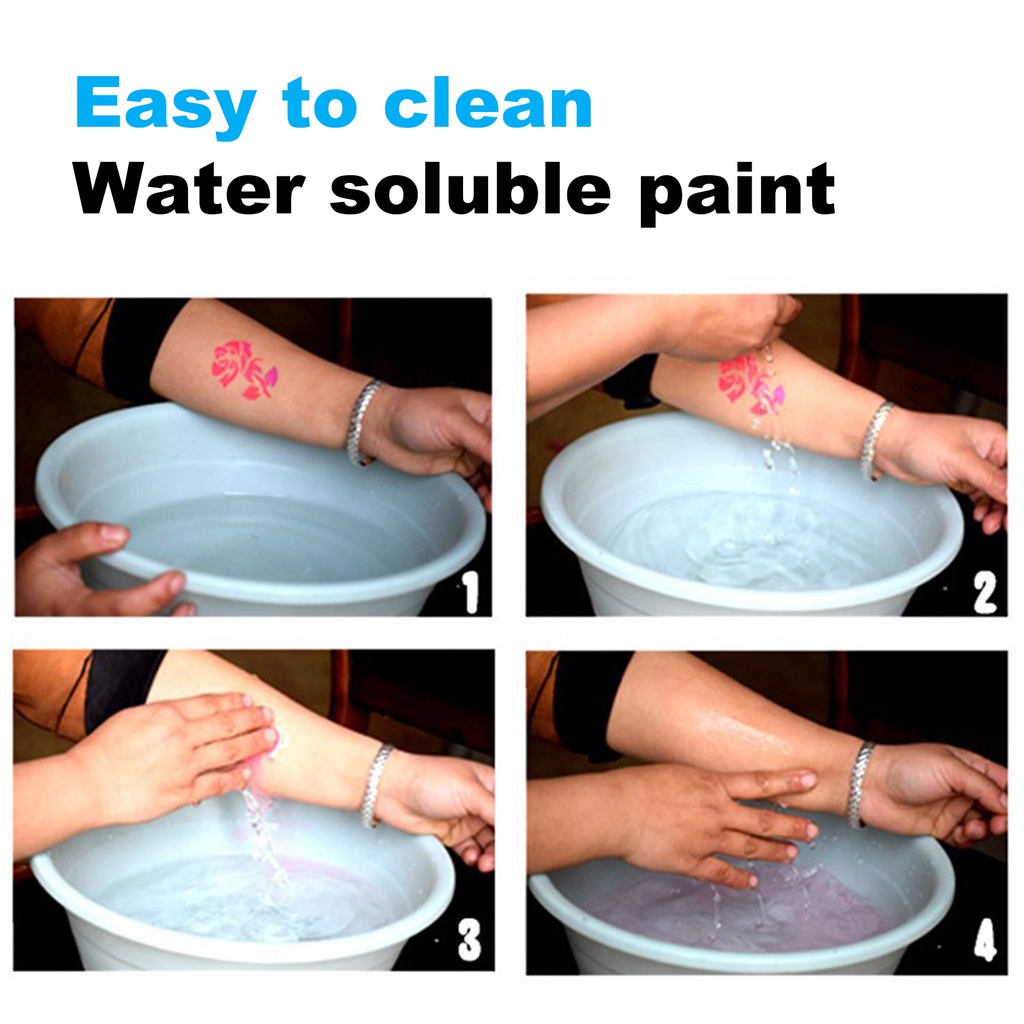 Easy to clean
Water soluble paint

1

2

3

4