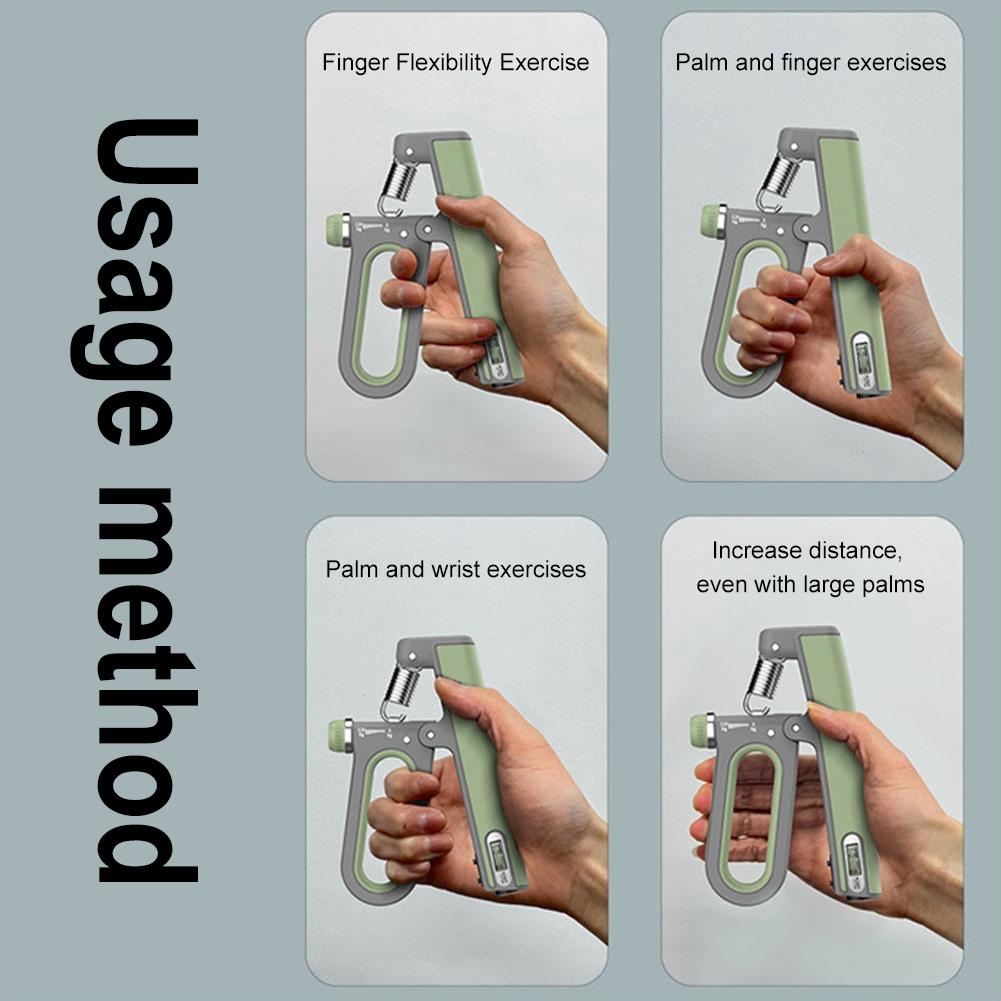 Usage method

Finger Flexibility Exercise

Palm and finger exercises

Palm and wrist exercises

Increase distance, even with large palms