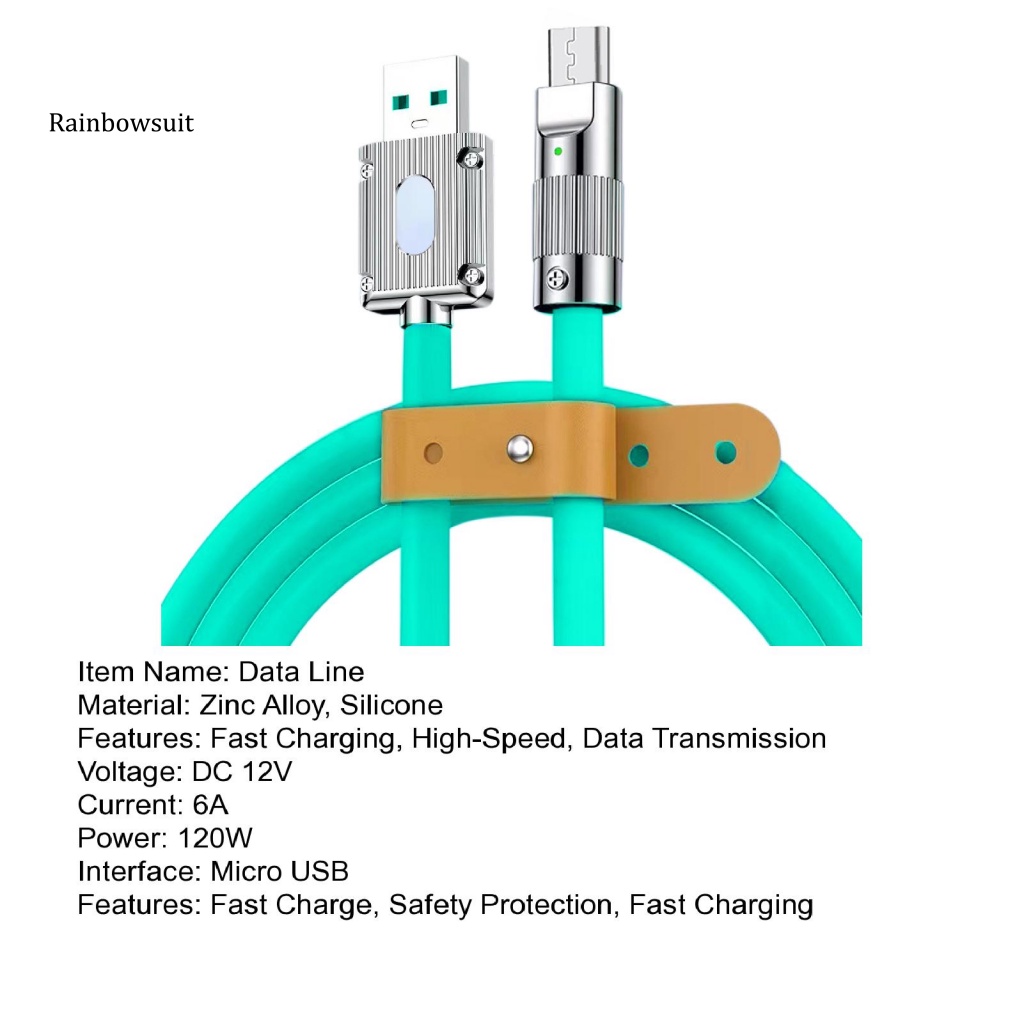 Rainbowsuit

Item Name: Data Line
Material: Zinc Alloy, Silicone
Features: Fast Charging, High-Speed, Data Transmission
Voltage: DC 12V
Current: 6A
Power: 120W
Interface: Micro USB
Features: Fast Charge, Safety Protection, Fast Charging