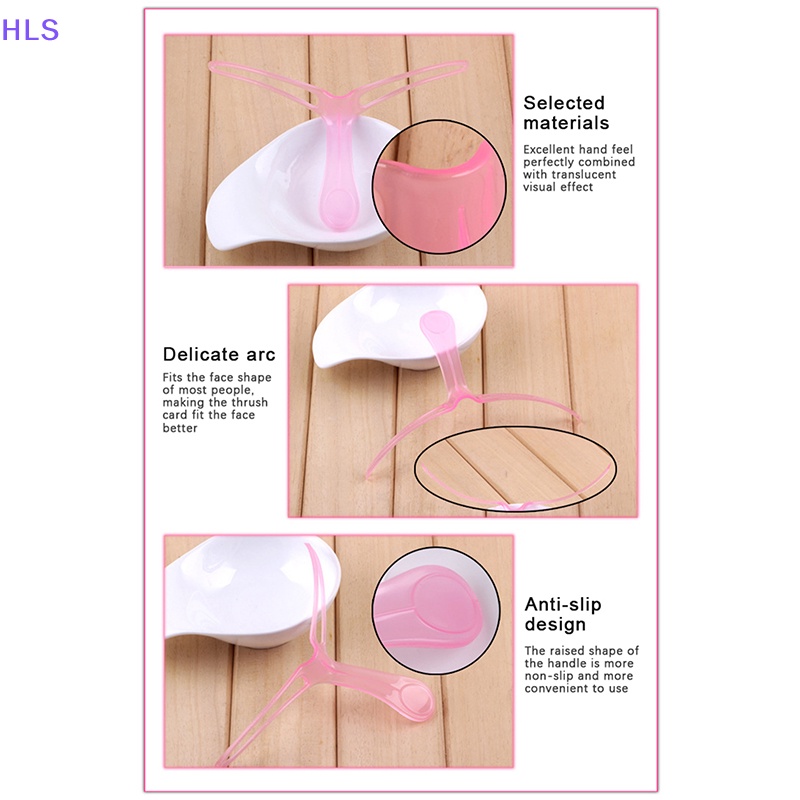 HLS

Selected materials

Excellent hand feel perfectly combined with translucent visual effect

Delicate arc

Fits the face shape of most people, making the thrush card fit the face better

Anti-slip design

The raised shape of the handle is more non-slip and more convenient to use