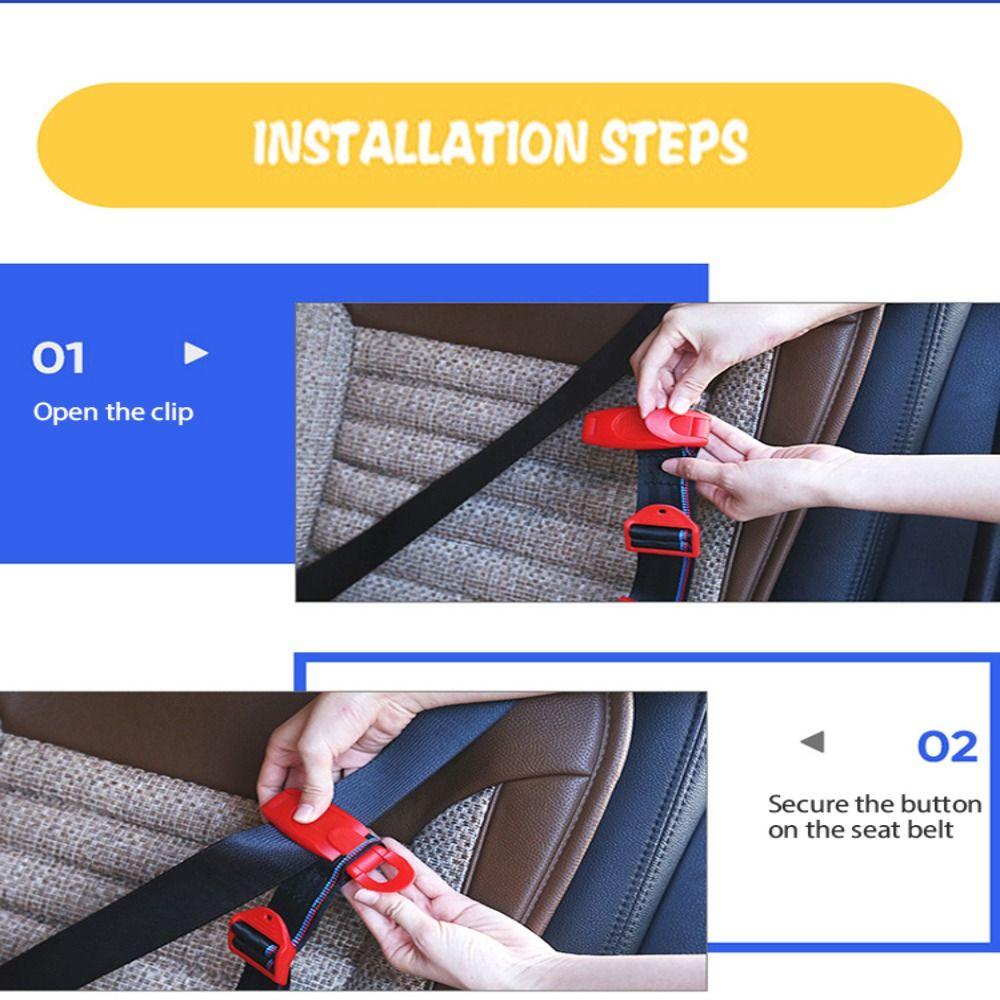 INSTALLATION STEPS

01

Open the clip

02

Secure the button on the seat belt