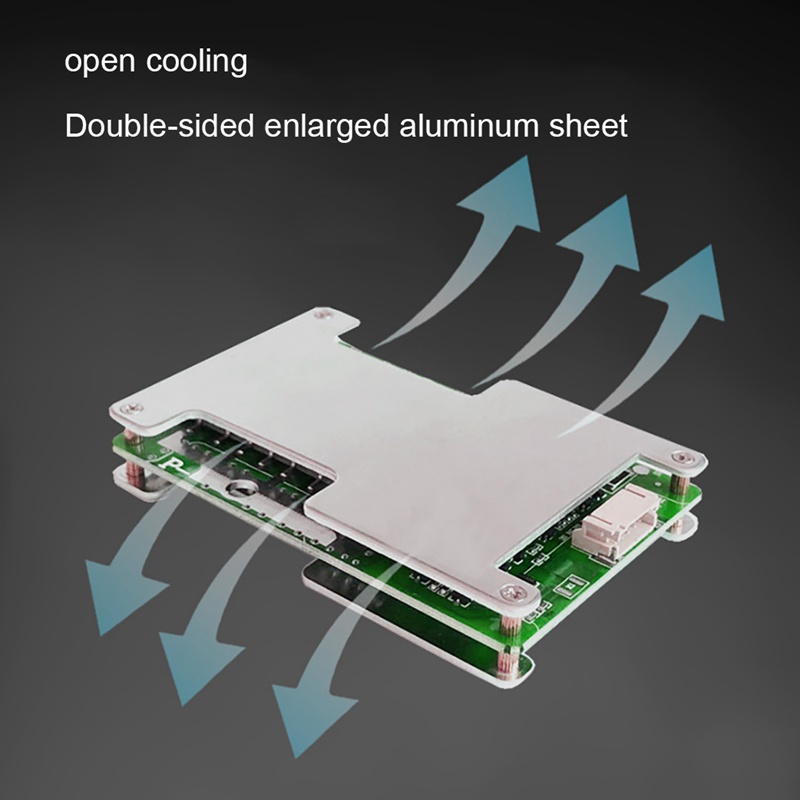 open cooling

Double-sided enlarged aluminum sheet

P-