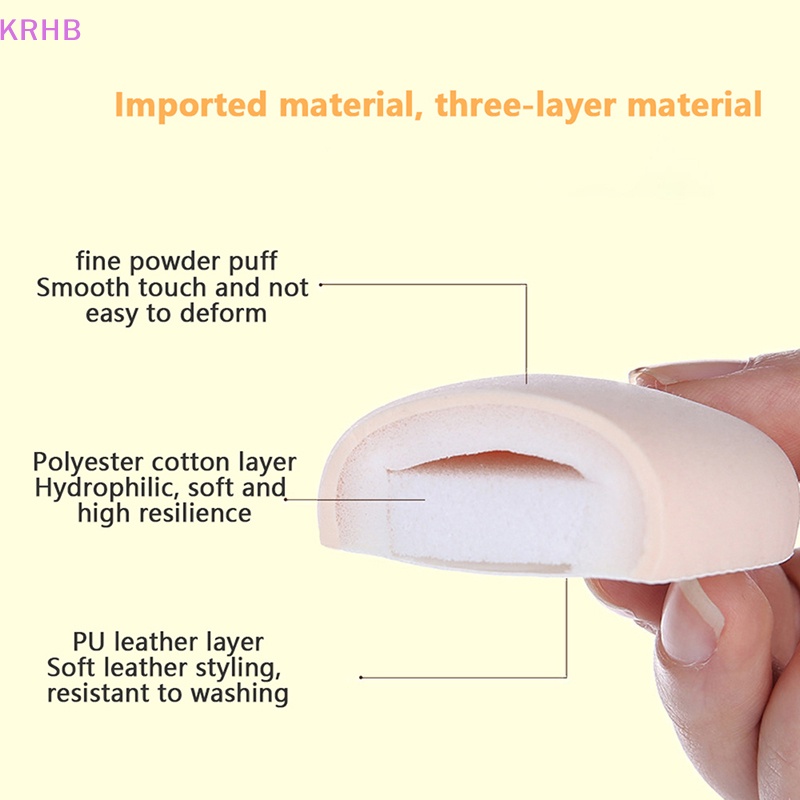 KRHB

Imported material, three-layer material

fine powder puff
Smooth touch and not easy to deform

Polyester cotton layer
Hydrophilic, soft and high resilience

PU leather layer
Soft leather styling, resistant to washing