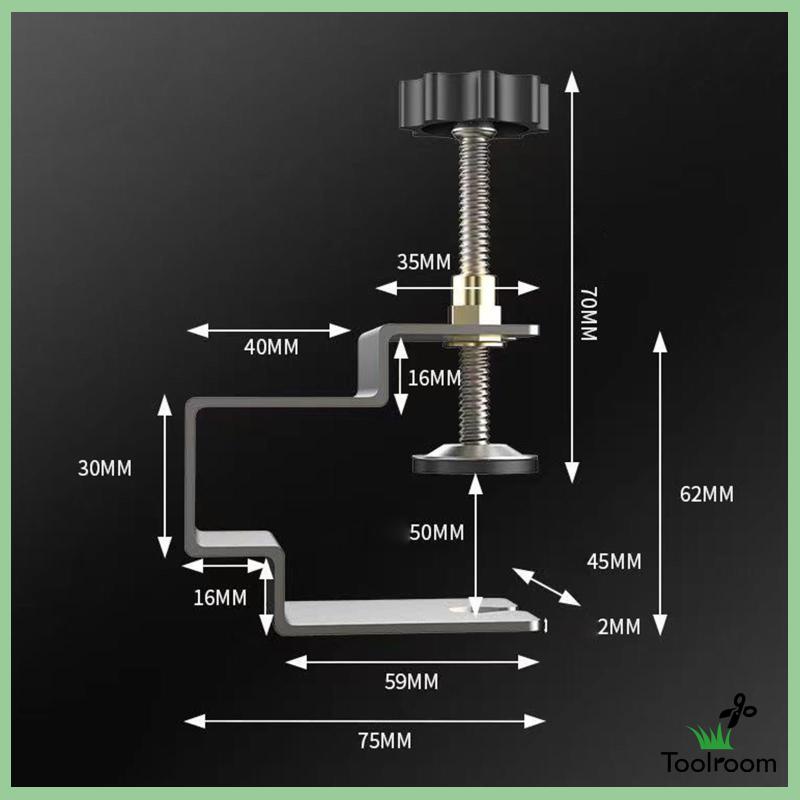 35MM

70MM

40MM

16MM

30MM

62MM

50MM

45MM

16MM

2MM

59MM

75MM

Toolroom