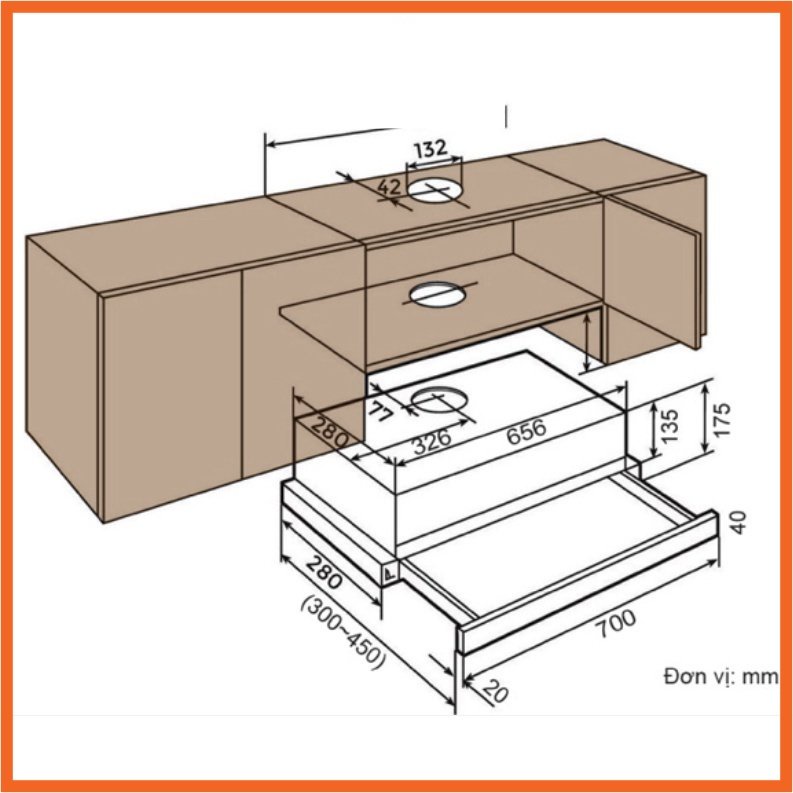 132
42
77
280
326
656
135
175
40
280
(300~450)
700
20
Đơn vị: mm