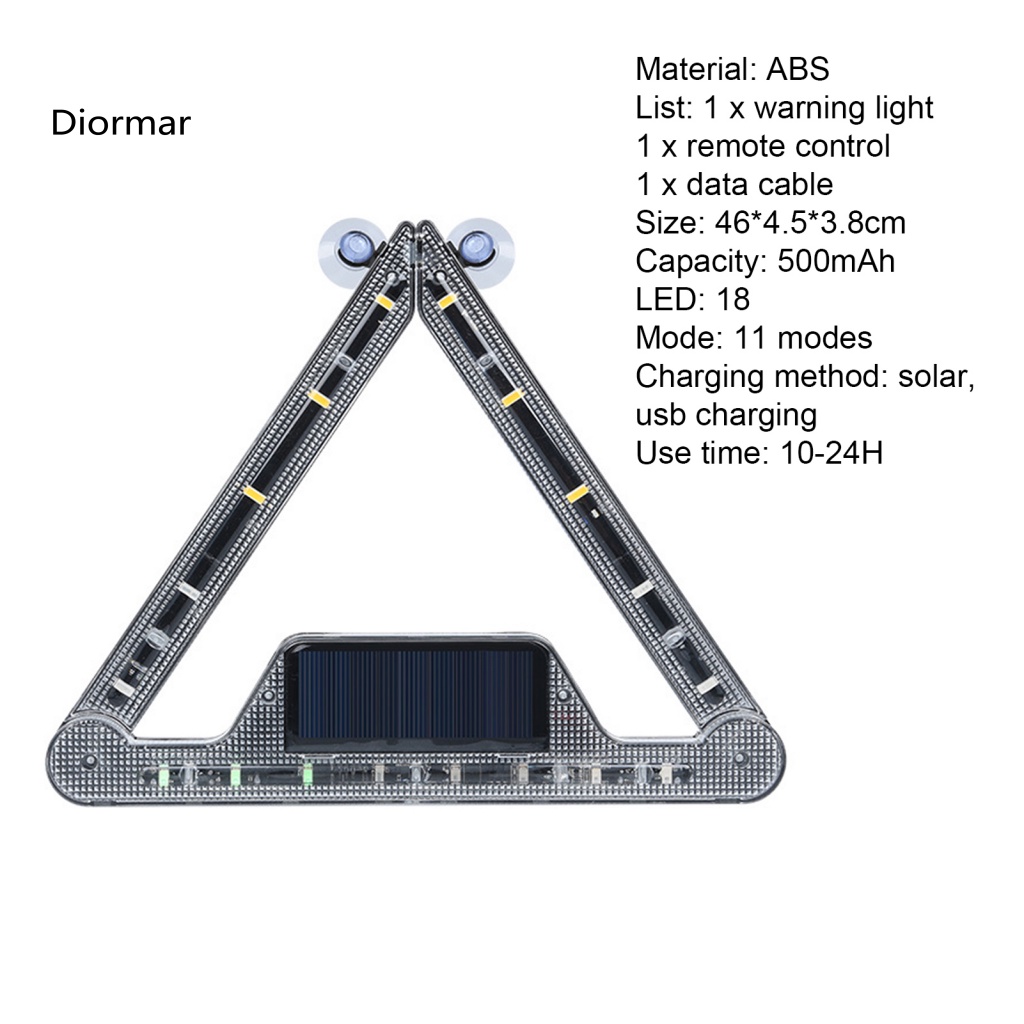 Diormar

Material: ABS
List: 1 x warning light
1 x remote control
1 x data cable
Size: 46*4.5*3.8cm
Capacity: 500mAh
LED: 18
Mode: 11 modes
Charging method: solar, usb charging
Use time: 10-24H