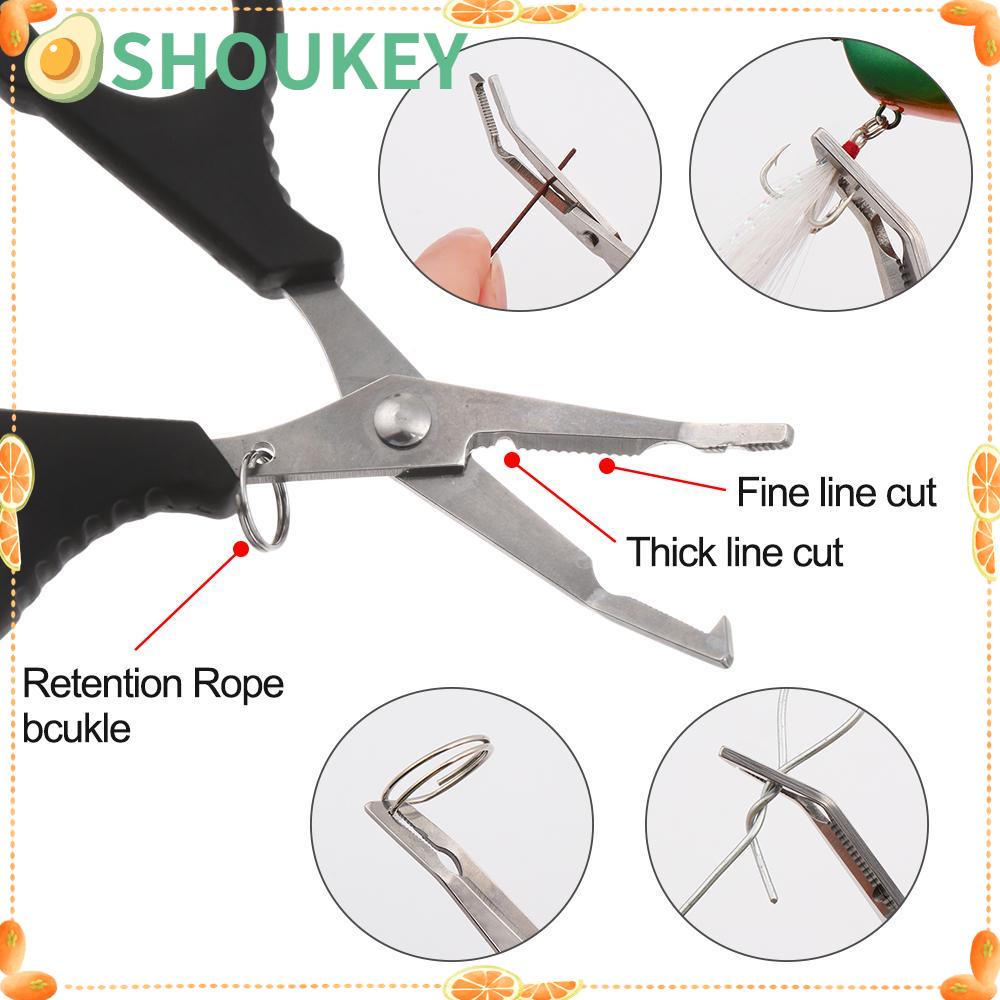 SHOUKEY

Fine line cut

Thick line cut

Retention Rope bcukle