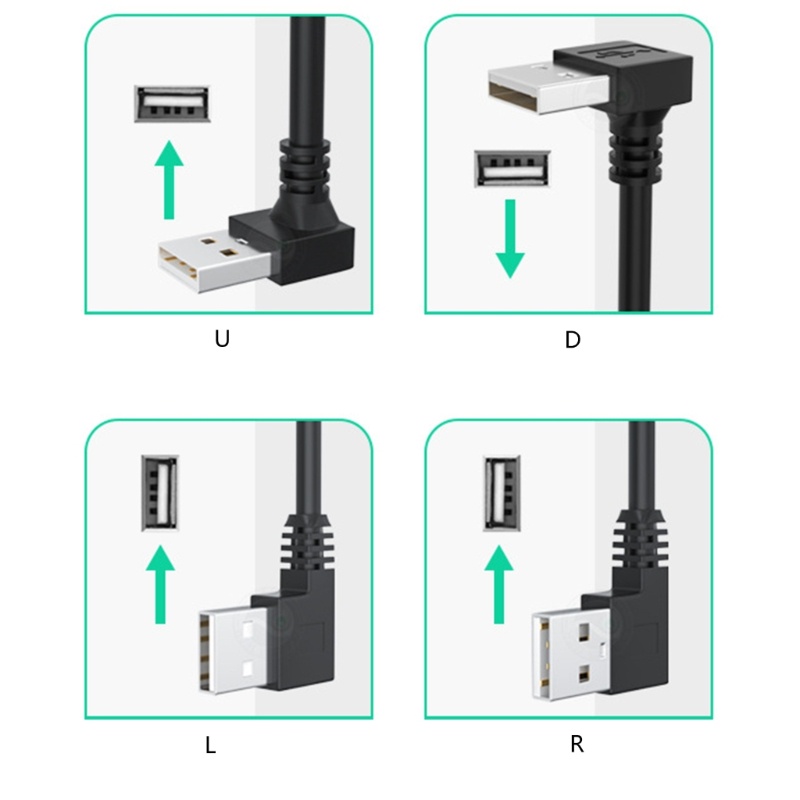 U

D

L

R