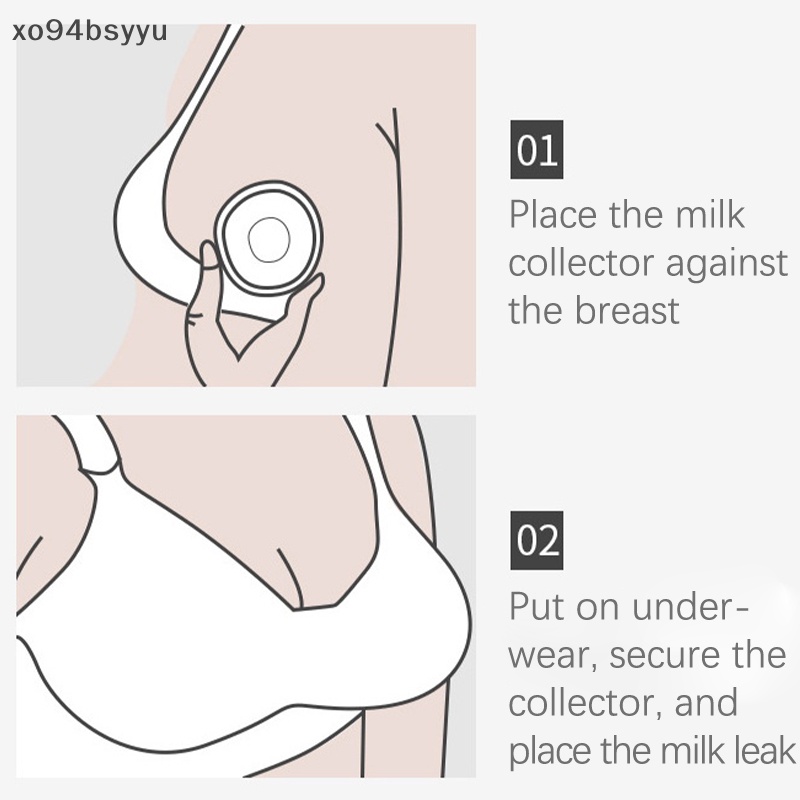 xo94bsyyu

01

Place the milk collector against the breast

02

Put on underwear, secure the collector, and place the milk leak