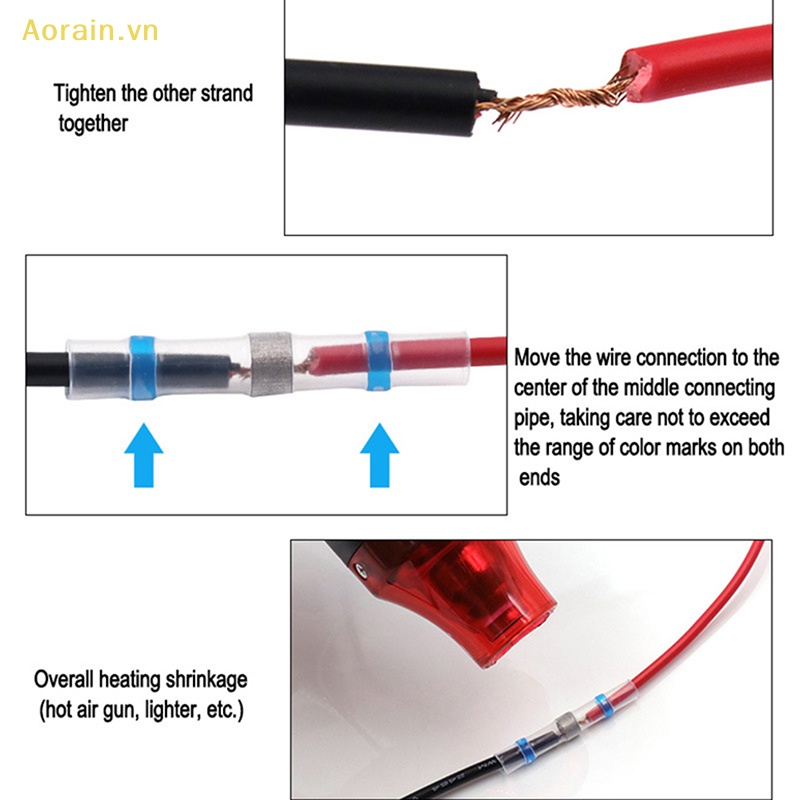 Aorain.vn

Tighten the other strand together

Move the wire connection to the center of the middle connecting pipe, taking care not to exceed the range of color marks on both ends

Overall heating shrinkage (hot air gun, lighter, etc.)