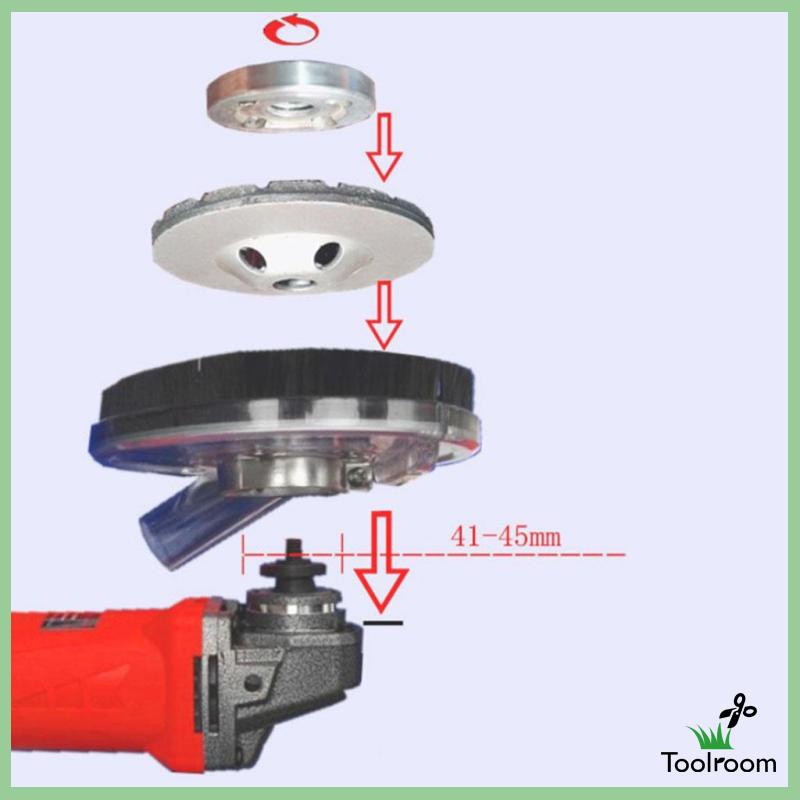 41-45mm

Toolroom