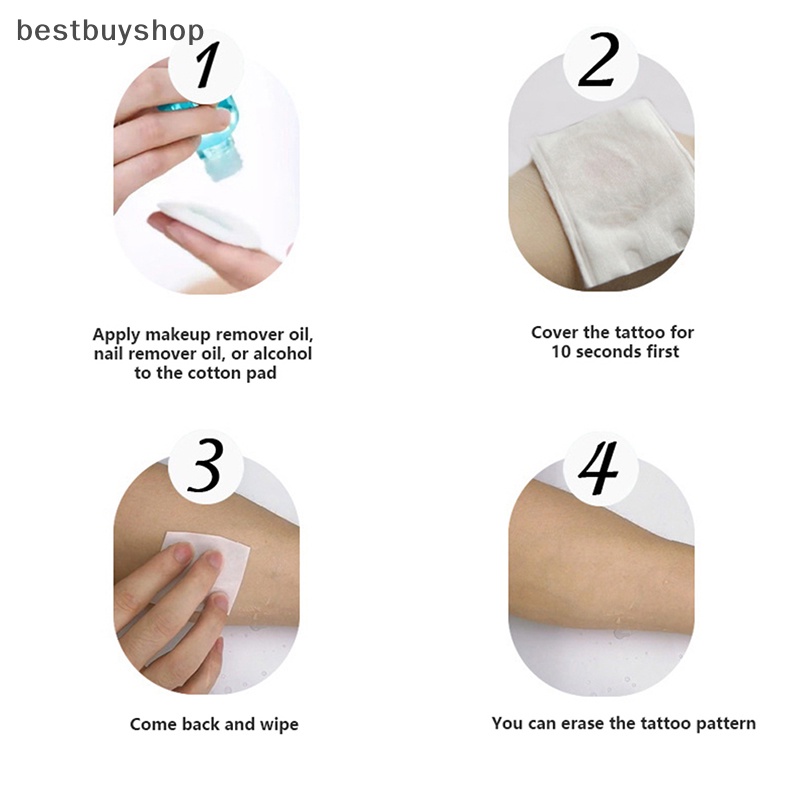 bestbuyshop

1

Apply makeup remover oil, nail remover oil, or alcohol to the cotton pad

2

Cover the tattoo for 10 seconds first

3

Come back and wipe

4

You can erase the tattoo pattern