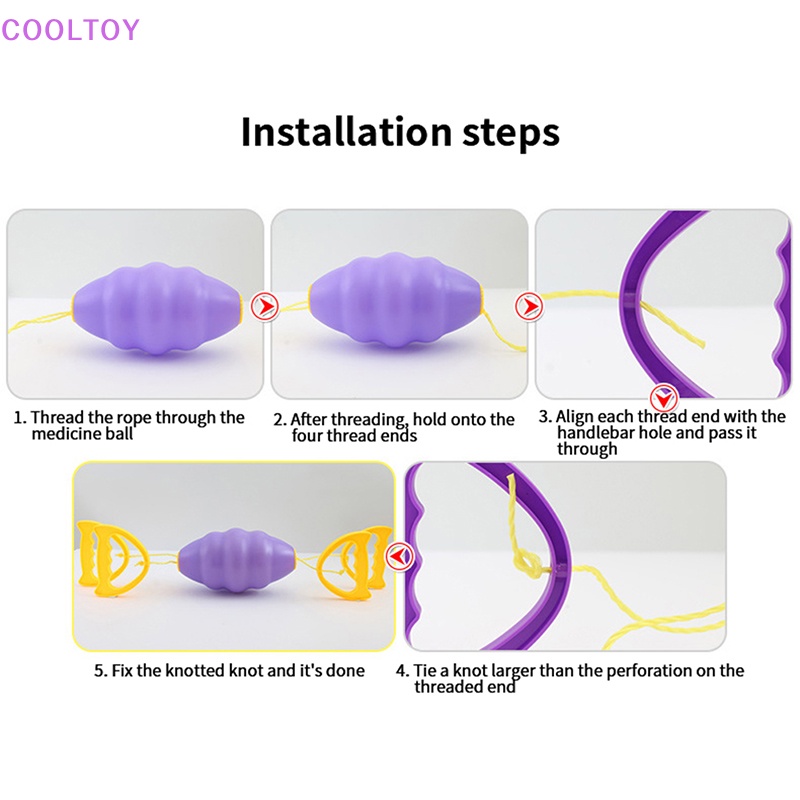 COOLTOY

Installation steps

1. Thread the rope through the medicine ball

2. After threading, hold onto the four thread ends

3. Align each thread end with the handlebar hole and pass it through

5. Fix the knotted knot and it's done

4. Tie a knot larger than the perforation on the threaded end