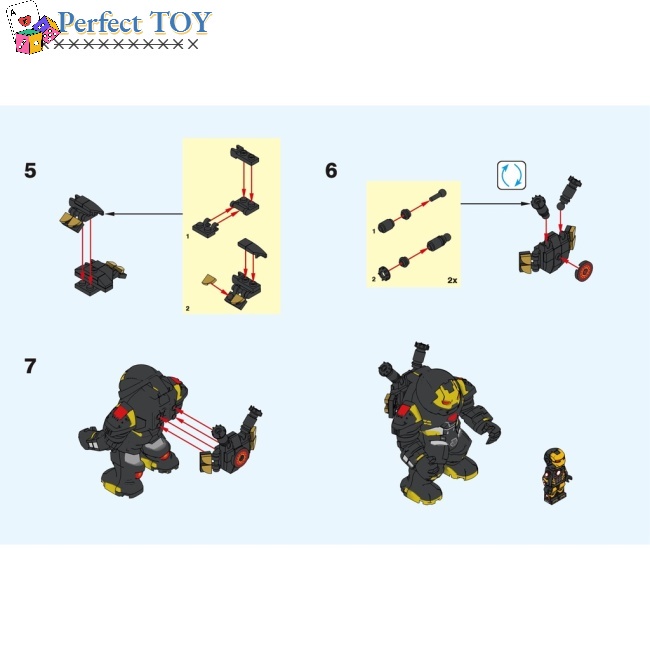 Perfect TOY

5

1

2

6

1

2

2x

7