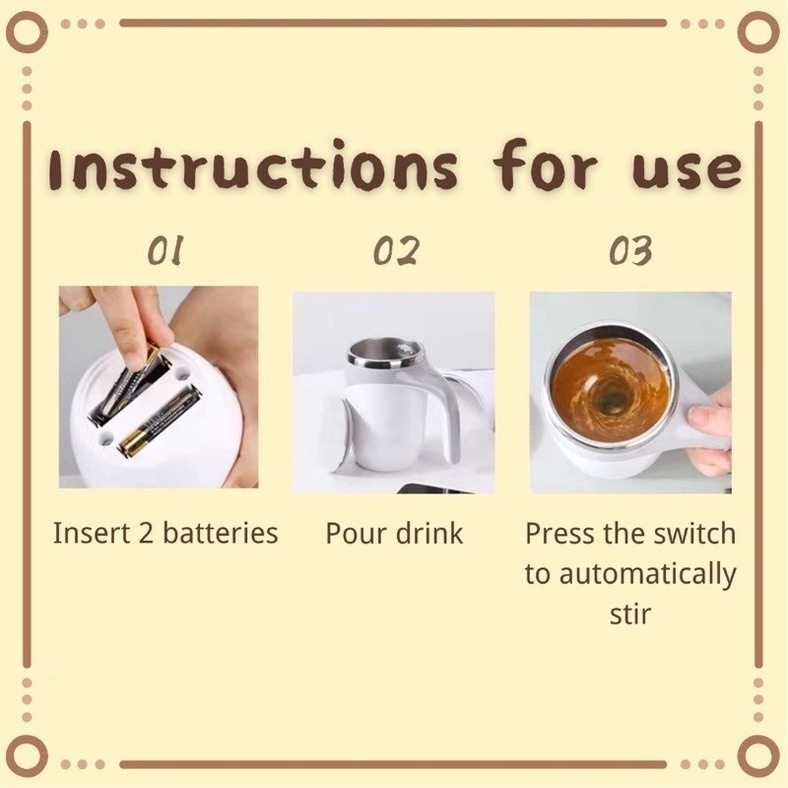 Instructions for use

01

Insert 2 batteries

02

Pour drink

03

Press the switch to automatically stir