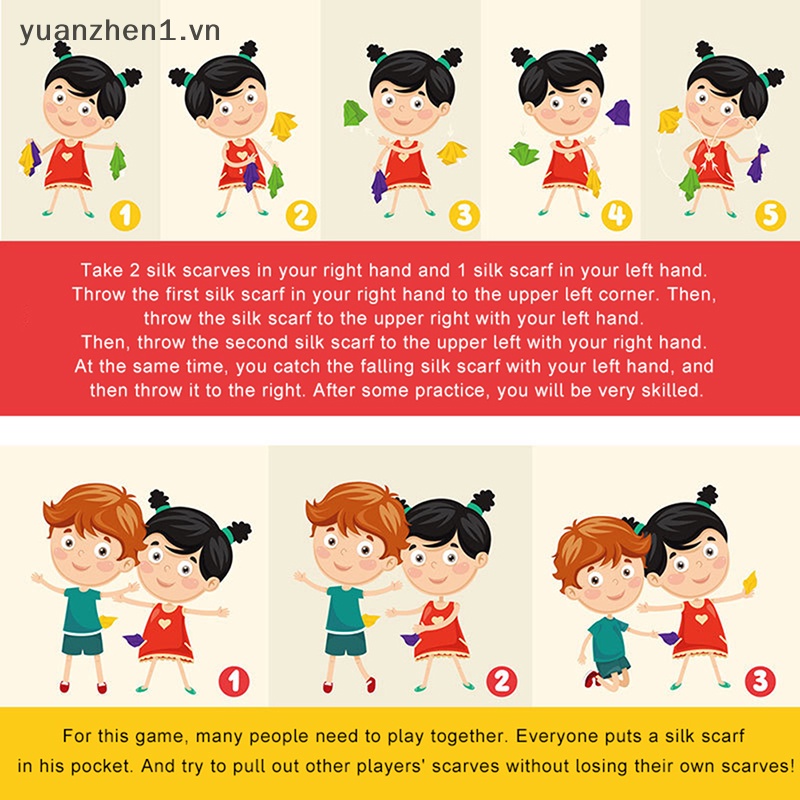 yuanzhen1.vn

1 2 3 4 5

Take 2 silk scarves in your right hand and 1 silk scarf in your left hand. Throw the first silk scarf in your right hand to the upper left corner. Then, throw the silk scarf to the upper right with your left hand. Then, throw the second silk scarf to the upper left with your right hand. At the same time, you catch the falling silk scarf with your left hand, and then throw it to the right. After some practice, you will be very skilled.

1 2 3

For this game, many people need to play together. Everyone puts a silk scarf in his pocket. And try to pull out other players' scarves without losing their own scarves!