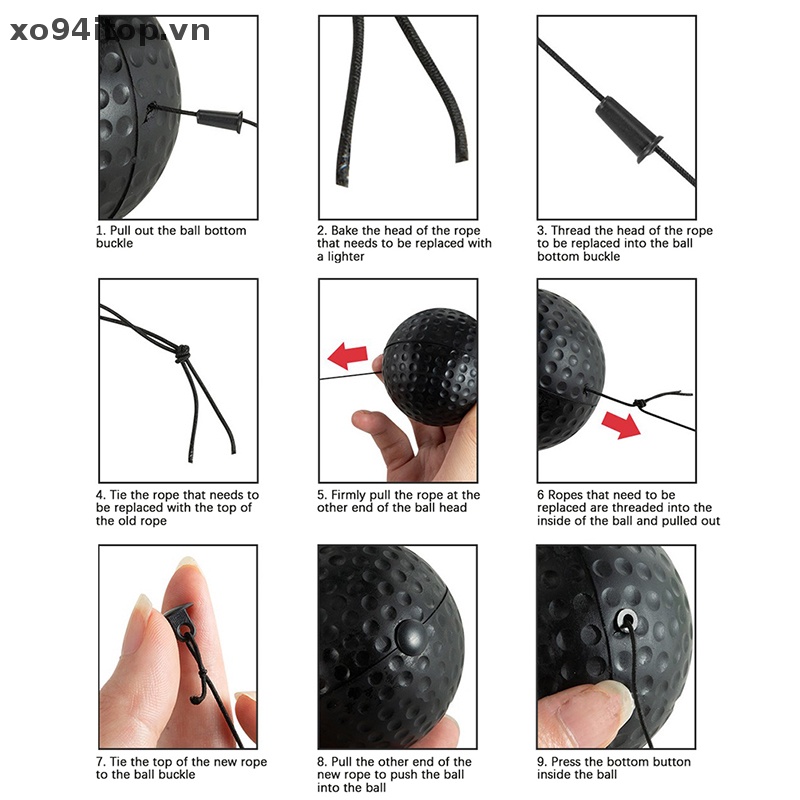 xo94itop.vn

1. Pull out the ball bottom buckle

2. Bake the head of the rope that needs to be replaced with a lighter

3. Thread the head of the rope to be replaced into the ball bottom buckle

4. Tie the rope that needs to be replaced with the top of the old rope

5. Firmly pull the rope at the other end of the ball head

6 Ropes that need to be replaced are threaded into the inside of the ball and pulled out

7. Tie the top of the new rope to the ball buckle

8. Pull the other end of the new rope to push the ball into the ball

9. Press the bottom button inside the ball