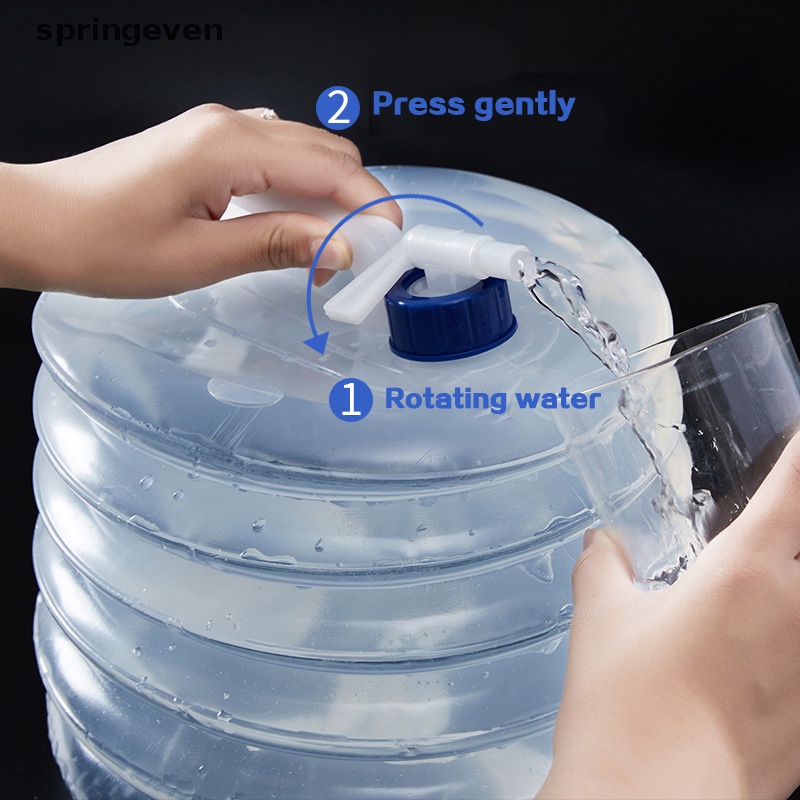 springeven

2 Press gently

1 Rotating water