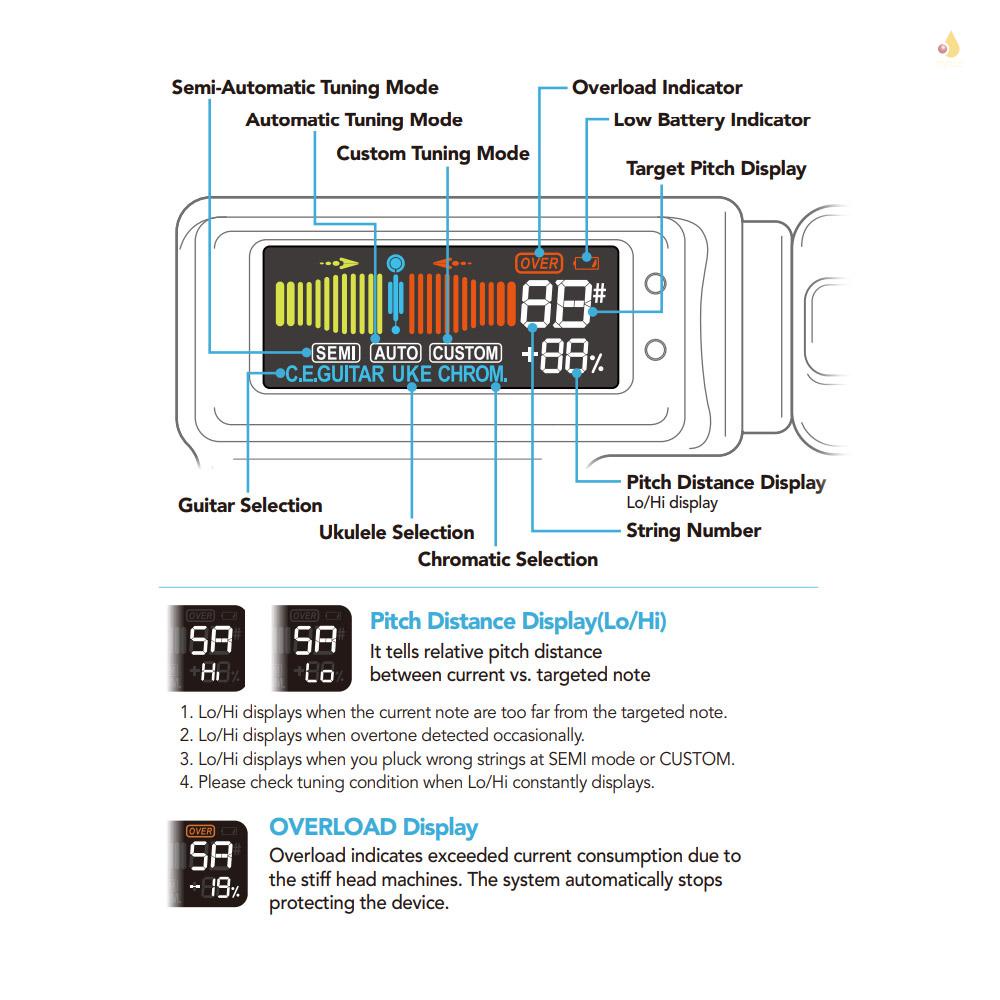 Semi-Automatic Tuning Mode
Automatic Tuning Mode
Custom Tuning Mode
Overload Indicator
Low Battery Indicator
Target Pitch Display

OVER
88#
SEMI AUTO CUSTOM
+88%
C.E.GUITAR UKE CHROM.

Guitar Selection
Ukulele Selection
Chromatic Selection
Pitch Distance Display
Lo/Hi display
String Number

OVER
5A#
Hi

OVER
5A#
Lo

Pitch Distance Display(Lo/Hi)
It tells relative pitch distance between current vs. targeted note

1. Lo/Hi displays when the current note are too far from the targeted note.
2. Lo/Hi displays when overtone detected occasionally.
3. Lo/Hi displays when you pluck wrong strings at SEMI mode or CUSTOM.
4. Please check tuning condition when Lo/Hi constantly displays.

OVER
5A
-19%

OVERLOAD Display
Overload indicates exceeded current consumption due to the stiff head machines. The system automatically stops protecting the device.