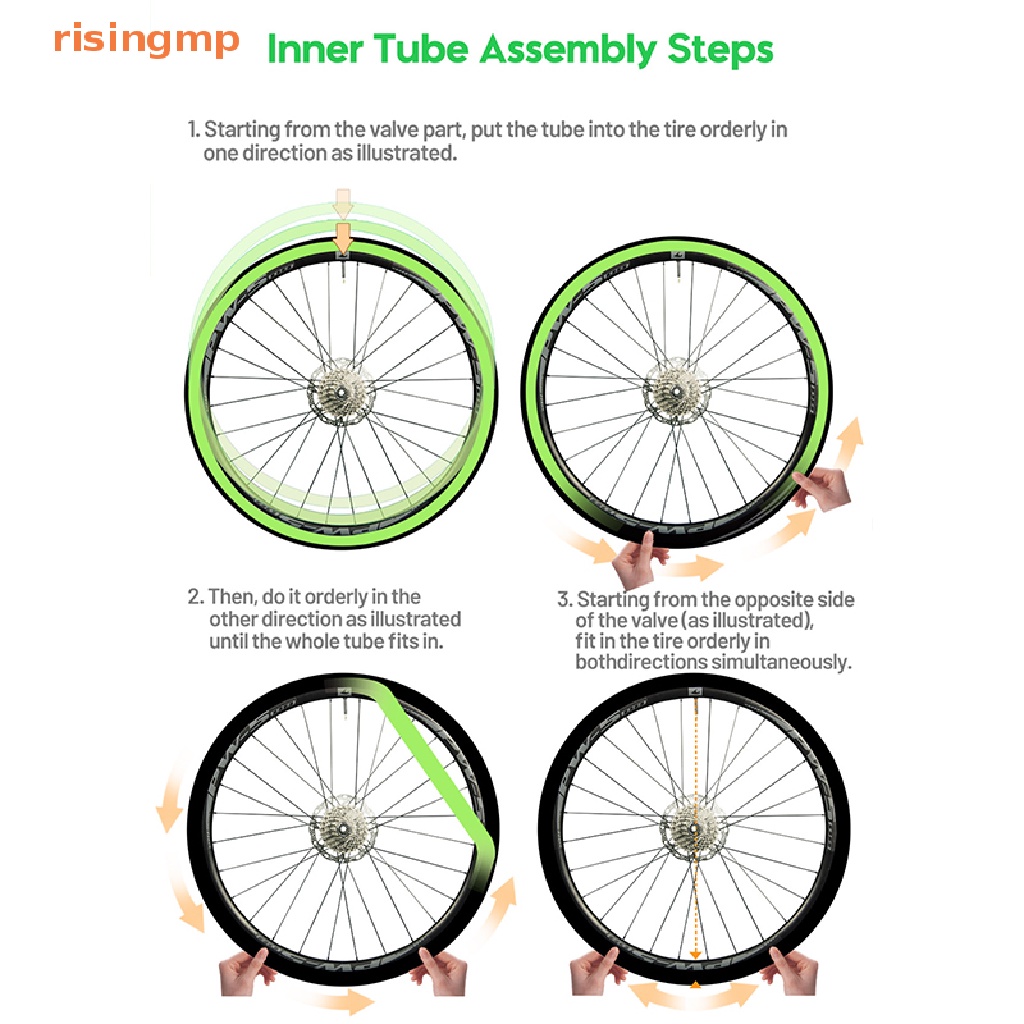 risingmp Inner Tube Assembly Steps

1. Starting from the valve part, put the tube into the tire orderly in one direction as illustrated.

2. Then, do it orderly in the other direction as illustrated until the whole tube fits in.

3. Starting from the opposite side of the valve (as illustrated), fit in the tire orderly in bothdirections simultaneously.