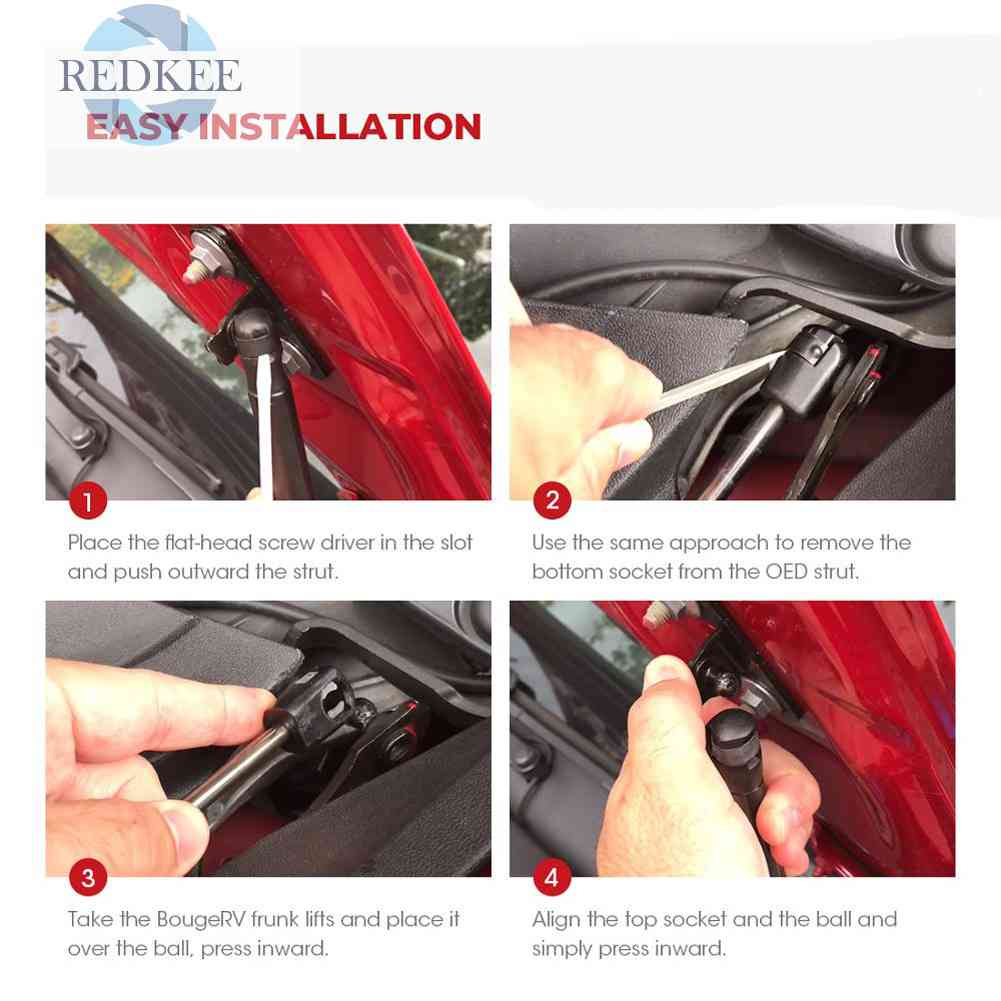 REDKEE
EASY INSTALLATION

1
Place the flat-head screw driver in the slot and push outward the strut.

2
Use the same approach to remove the bottom socket from the OED strut.

3
Take the BougeRV frunk lifts and place it over the ball, press inward.

4
Align the top socket and the ball and simply press inward.