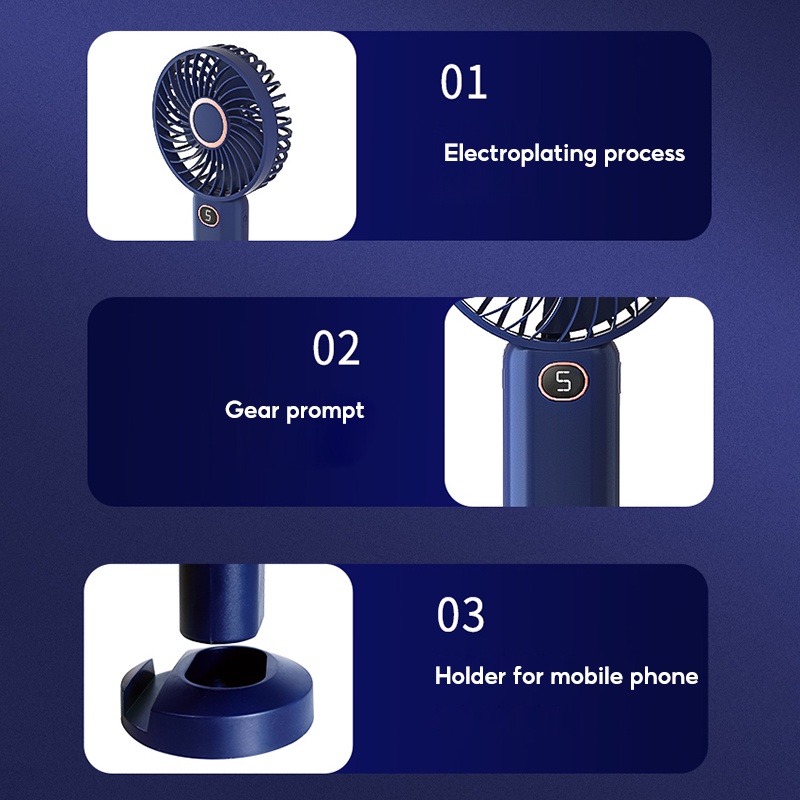 5

01

Electroplating process

02

Gear prompt

5

03

Holder for mobile phone