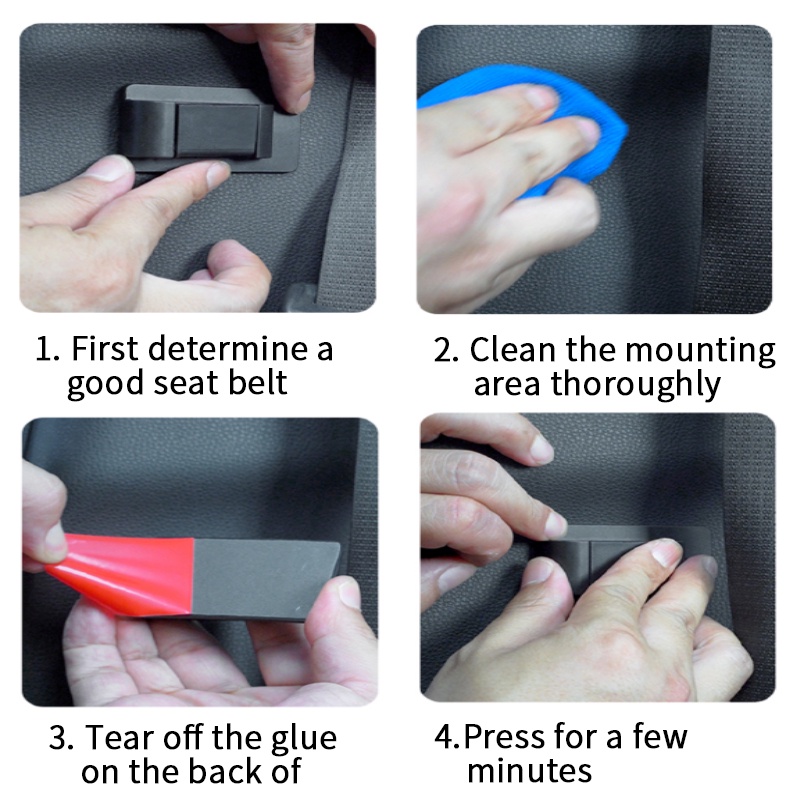 1. First determine a good seat belt

2. Clean the mounting area thoroughly

3. Tear off the glue on the back of

4.Press for a few minutes