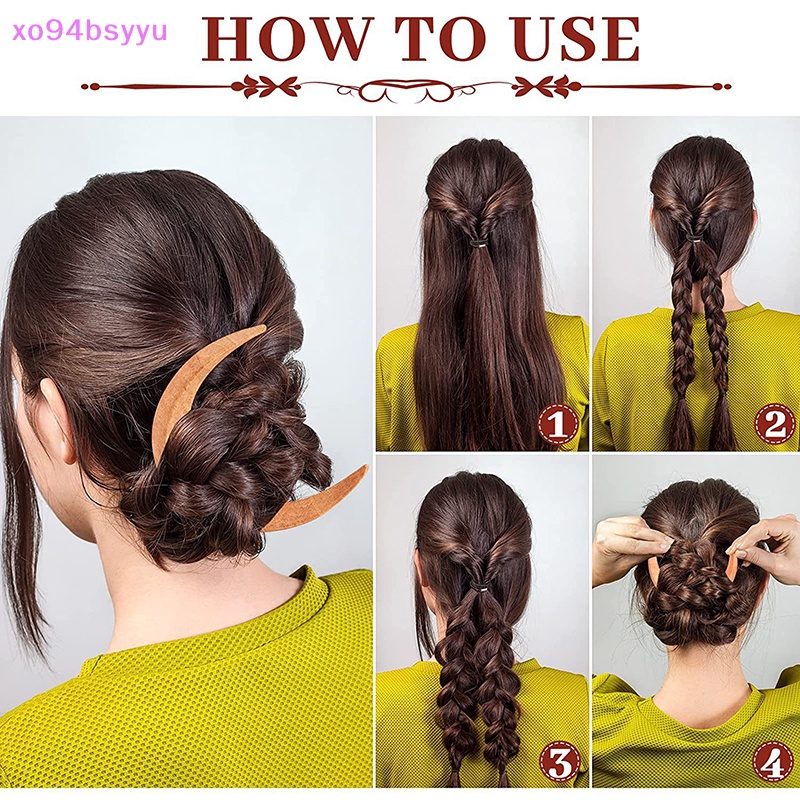 xo94bsyyu

HOW TO USE

1

2

3

4