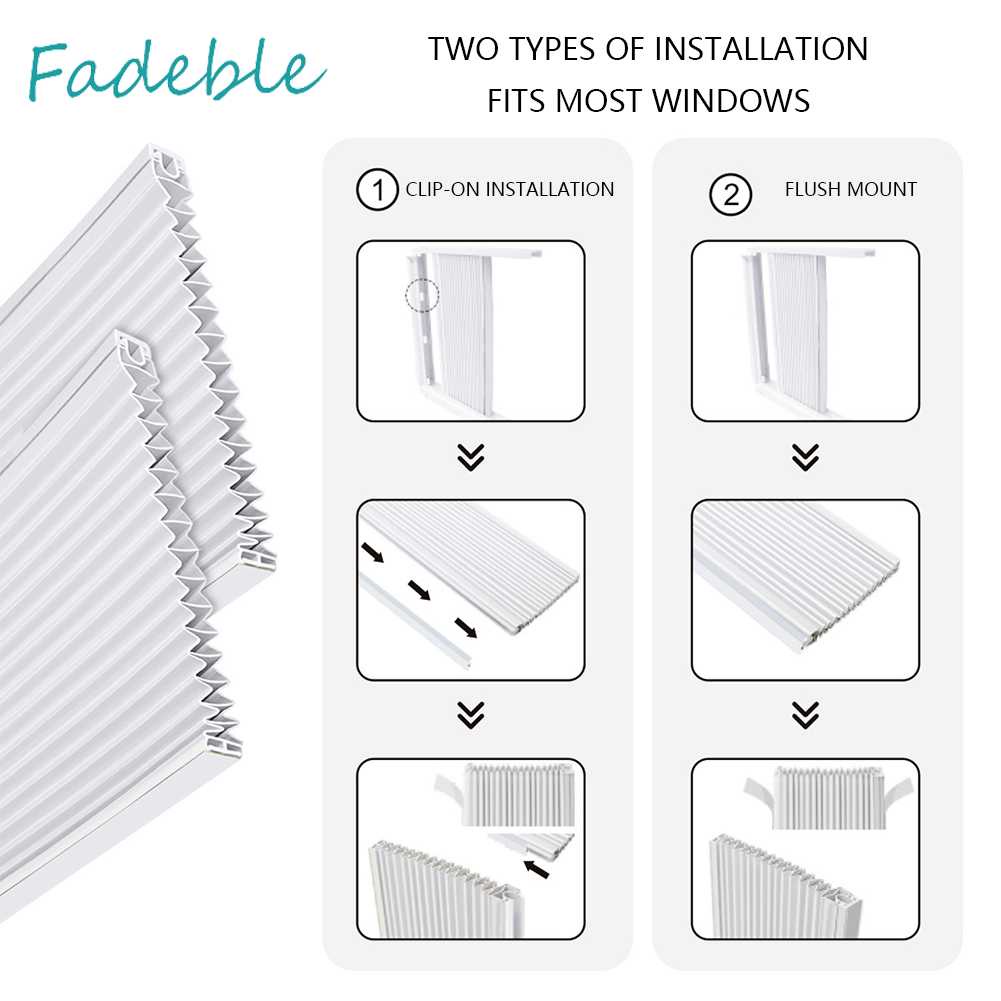 Fadeble

TWO TYPES OF INSTALLATION
FITS MOST WINDOWS

1 CLIP-ON INSTALLATION

2 FLUSH MOUNT