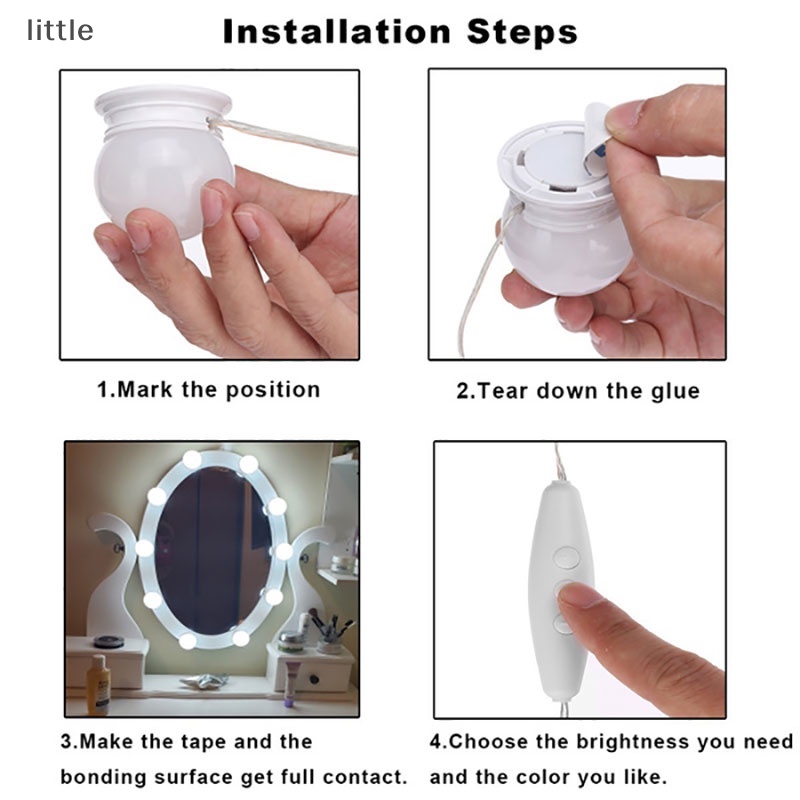 little

Installation Steps

1.Mark the position

2.Tear down the glue

3.Make the tape and the bonding surface get full contact.

4.Choose the brightness you need and the color you like.